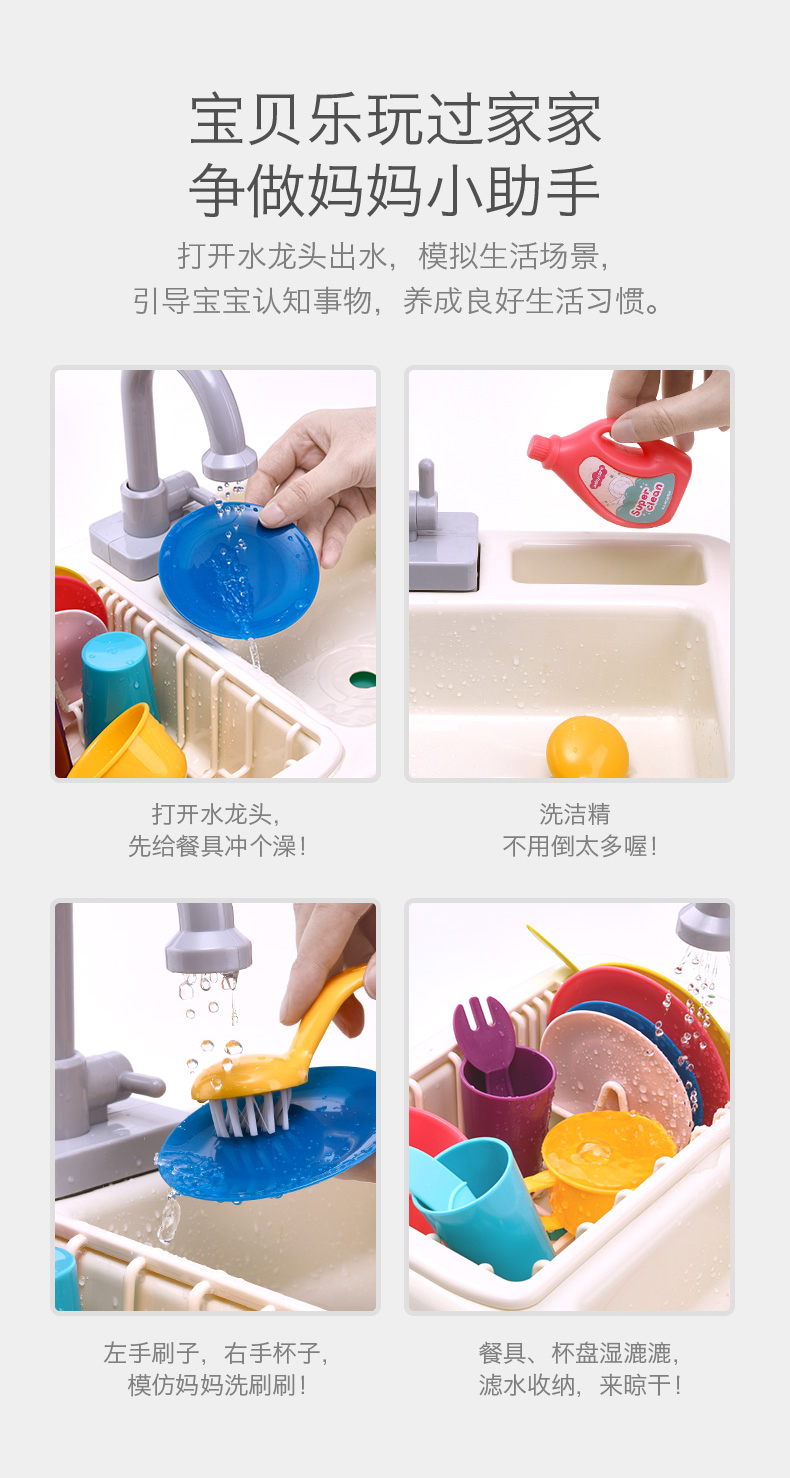 宝贝乐玩过家家
争做妈妈小助手

打开水龙头出水，模拟生活场景，
引导宝宝认知事物，养成良好生活习惯。

Super clean

打开水龙头，
先给餐具冲个澡！

洗洁精
不用倒太多喔！

左手刷子，右手杯子，
模仿妈妈洗刷刷！

餐具、杯盘湿漉漉，
滤水收纳，来晾干！