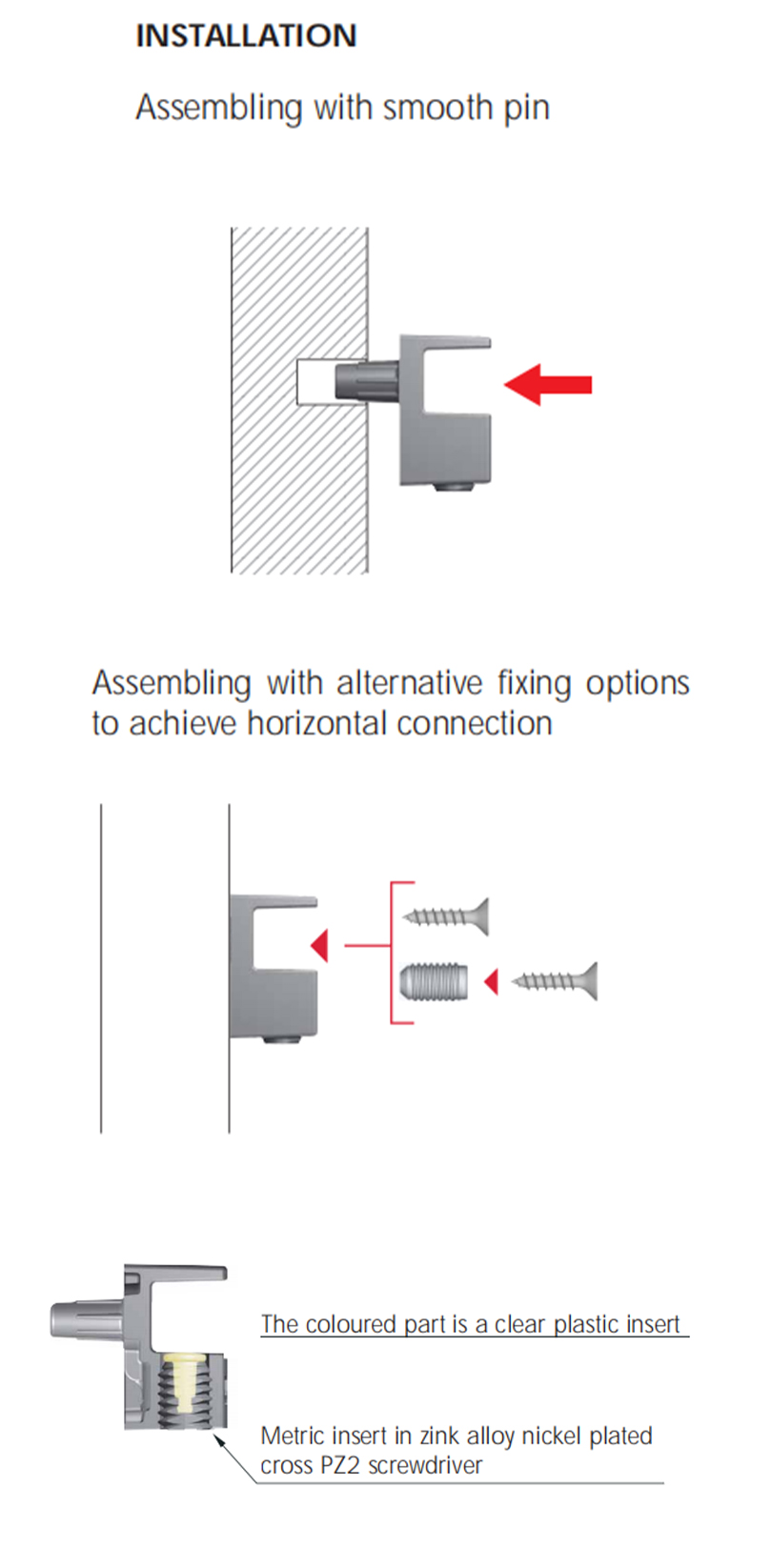 INSTALLATION

Assembling with smooth pin

Assembling with alternative fixing options to achieve horizontal connection

The coloured part is a clear plastic insert

Metric insert in zink alloy nickel plated cross PZ2 screwdriver