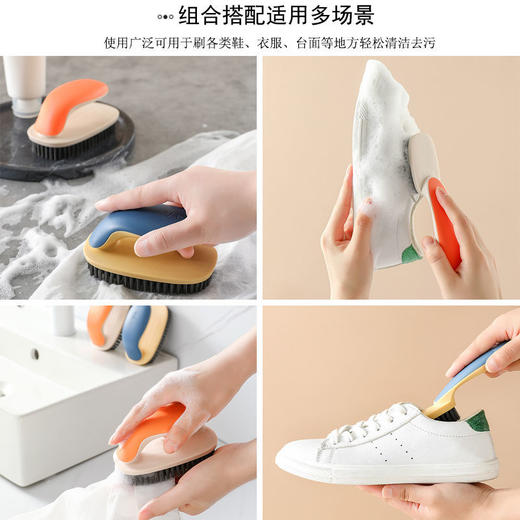 组合搭配适用多场景

使用广泛可用于刷各类鞋、衣服、台面等地方轻松清洁去污