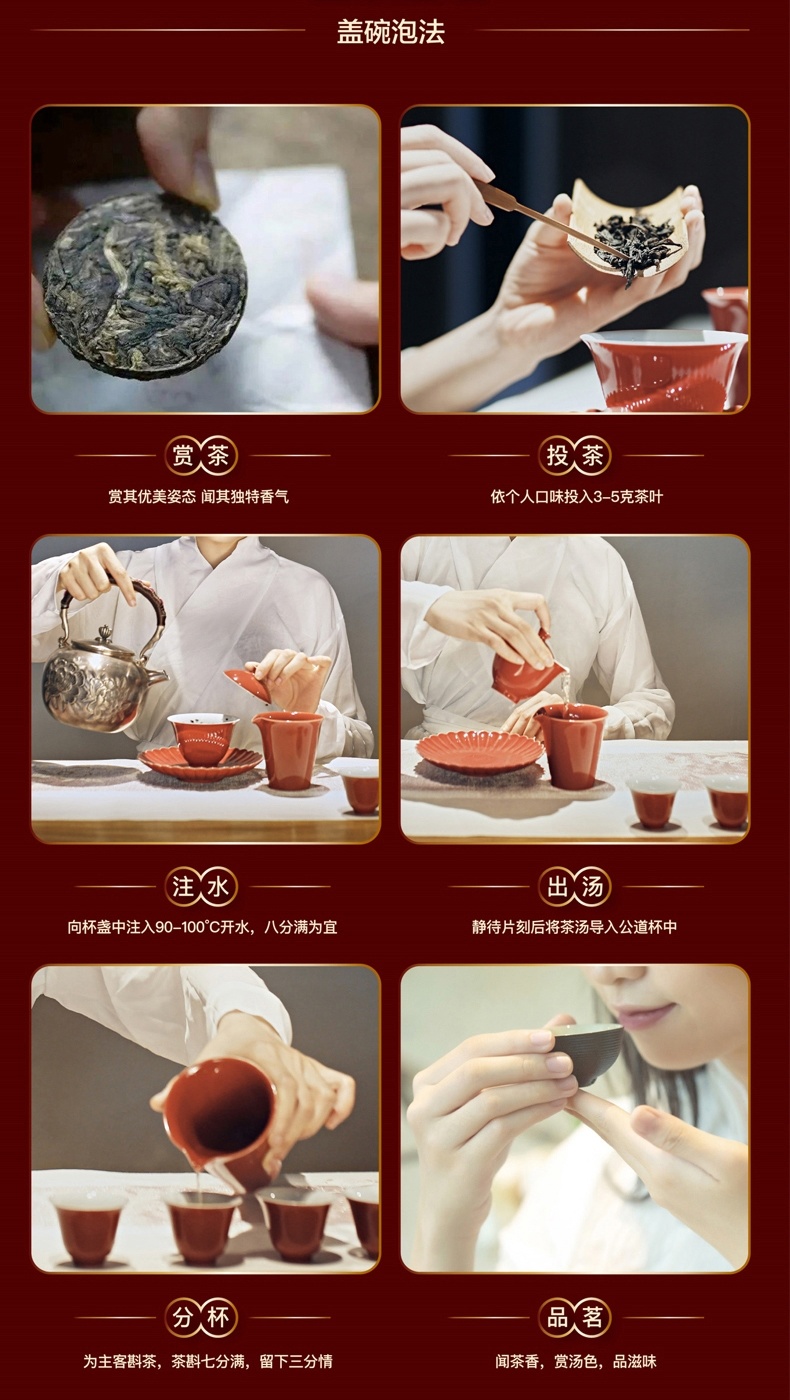 盖碗泡法

赏茶
赏其优美姿态 闻其独特香气

投茶
依个人口味投入3-5克茶叶

注水
向杯盏中注入90-100°C开水，八分满为宜

出汤
静待片刻后将茶汤导入公道杯中

分杯
为主客斟茶，茶斟七分满，留下三分情

品茗
闻茶香，赏汤色，品滋味