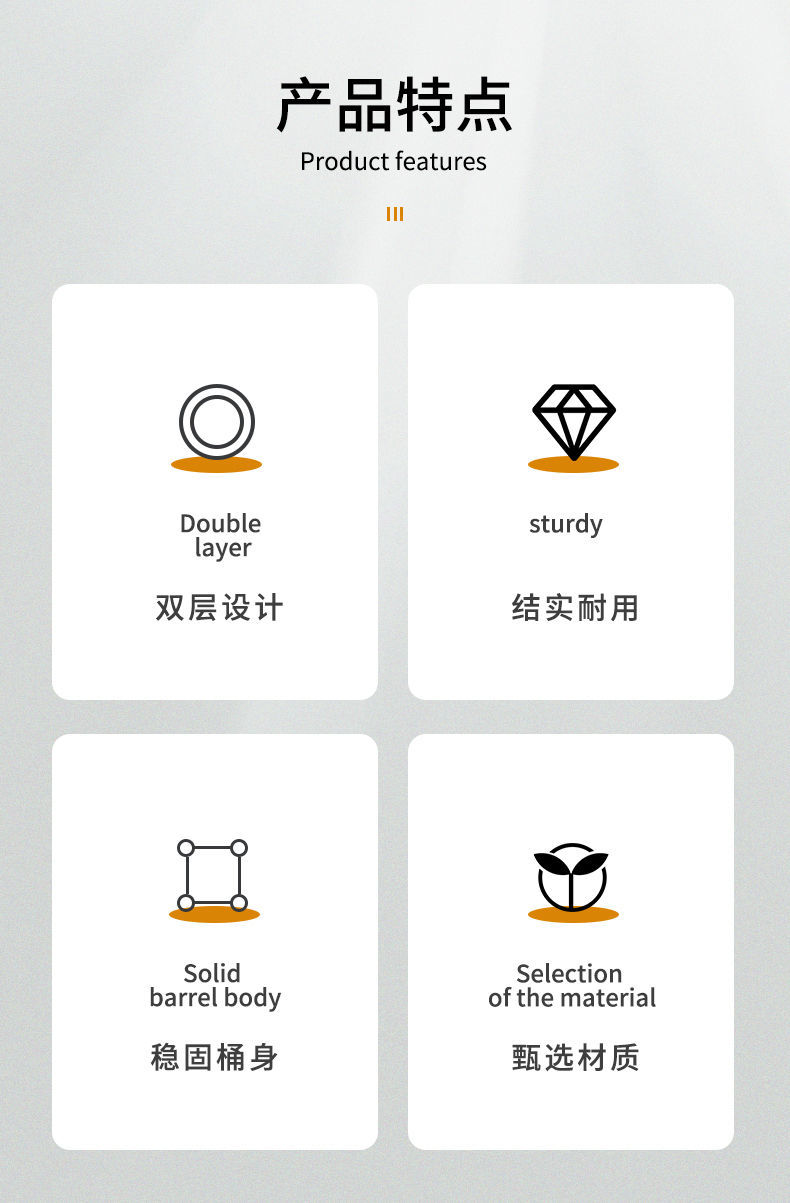 产品特点

Product features

Double
layer

双层设计

sturdy

结实耐用

Solid
barrel body

稳固桶身

Selection
of the material

甄选材质