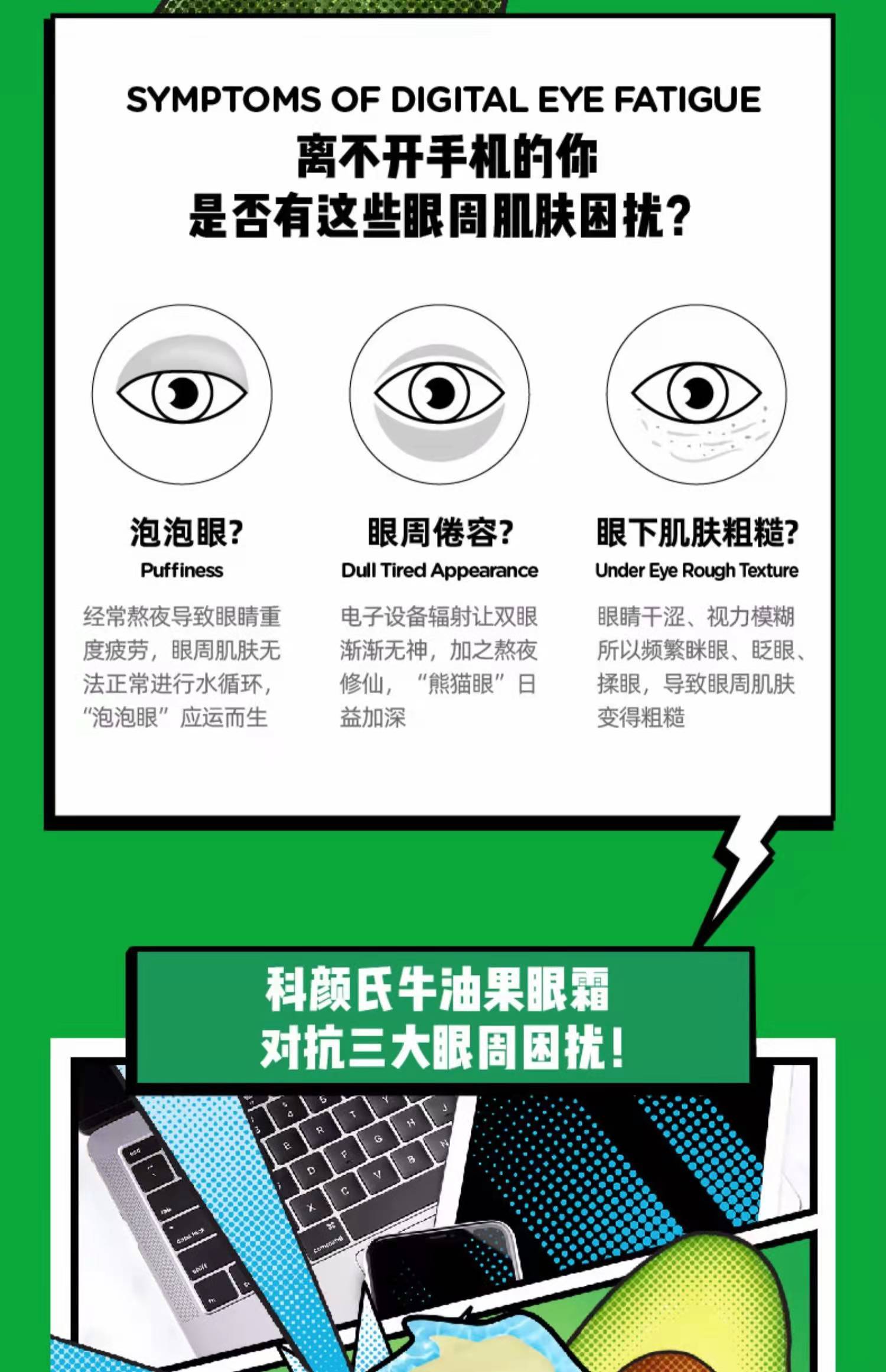 SYMPTOMS OF DIGITAL EYE FATIGUE
离不开手机的你
是否有这些眼周肌肤困扰？

泡泡眼？
Puffiness
经常熬夜导致眼睛重度疲劳，眼周肌肤无法正常进行水循环，“泡泡眼”应运而生

眼周倦容？
Dull Tired Appearance
电子设备辐射让双眼渐渐无神，加之熬夜修仙，“熊猫眼”日益加深

眼下肌肤粗糙？
Under Eye Rough Texture
眼睛干涩、视力模糊所以频繁眯眼、眨眼、揉眼，导致眼周肌肤变得粗糙

科颜氏牛油果眼霜
对抗三大眼周困扰！