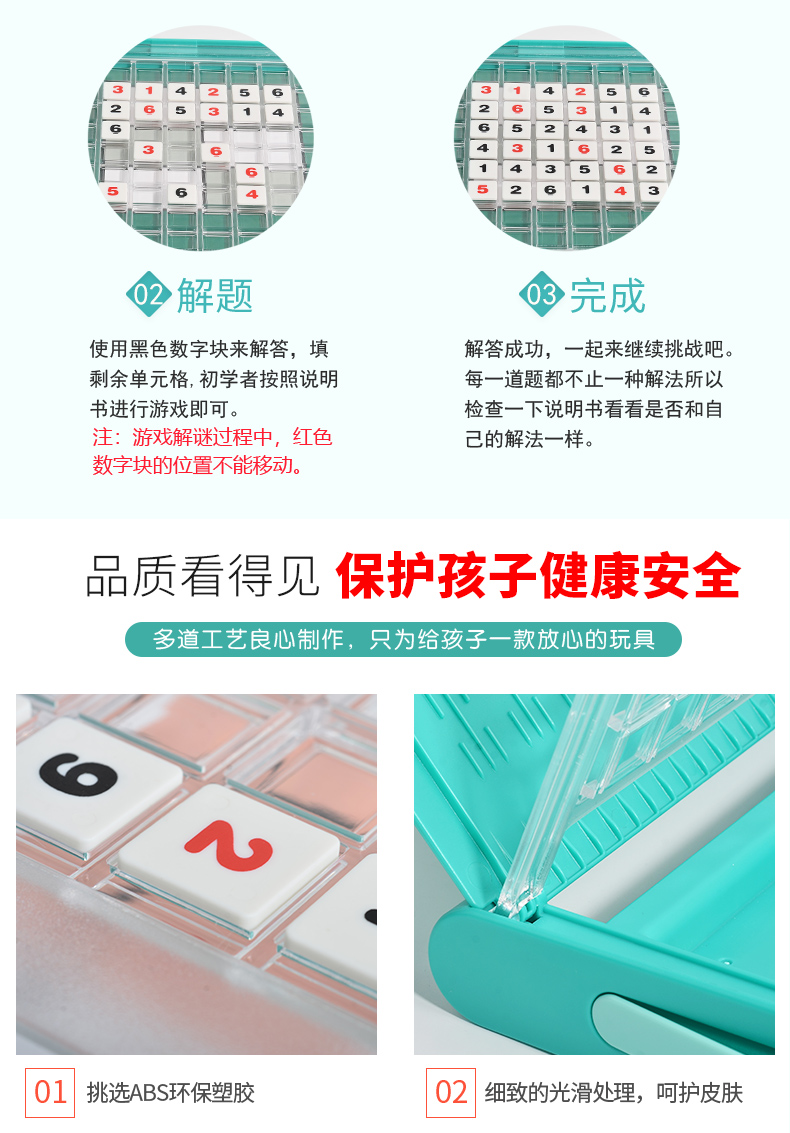 3 1 4 2 5 6
2 6 5 3 1 4
6
3 6
6
5 6 4

3 1 4 2 5 6
2 6 5 3 1 4
6 5 2 4 3 1
4 3 1 6 2 5
1 4 3 5 6 2
5 2 6 1 4 3

02 解题

使用黑色数字块来解答，填剩余单元格, 初学者按照说明书进行游戏即可。
注：游戏解谜过程中，红色数字块的位置不能移动。

03 完成

解答成功，一起来继续挑战吧。每一道题都不止一种解法所以检查一下说明书看看是否和自己的解法一样。

品质看得见 保护孩子健康安全

多道工艺良心制作，只为给孩子一款放心的玩具

6 2

01 挑选ABS环保塑胶

02 细致的光滑处理，呵护皮肤