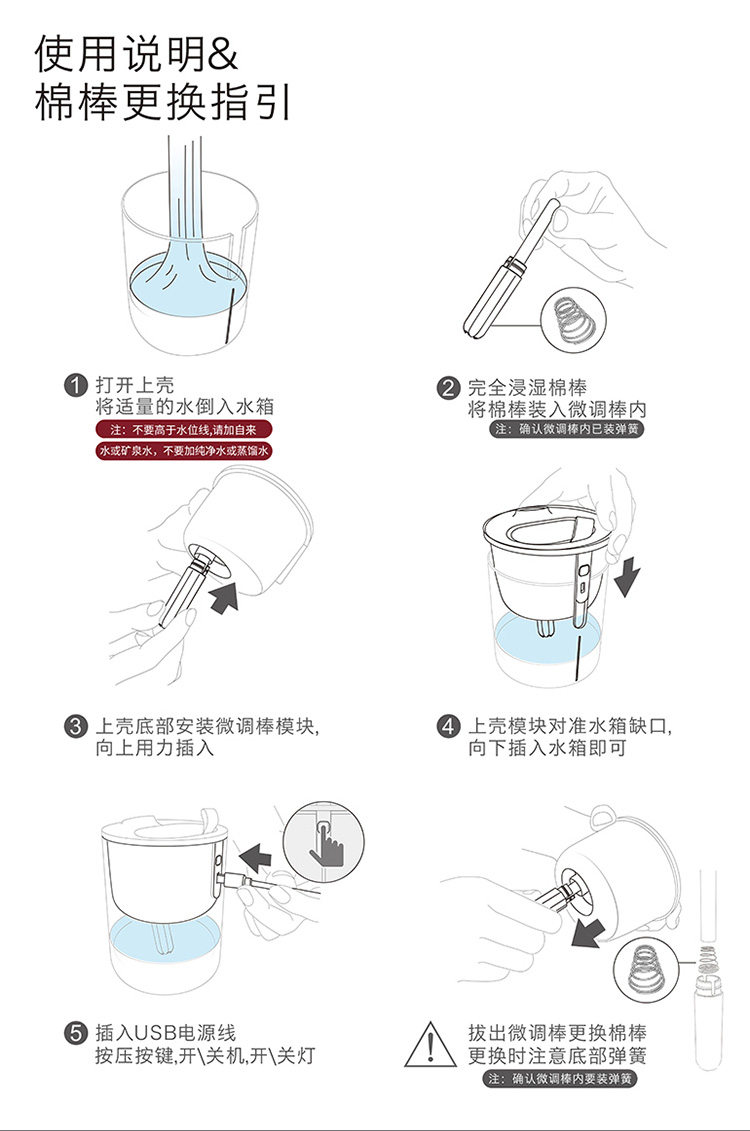 使用说明&
棉棒更换指引

1 打开上壳
将适量的水倒入水箱
注：不要高于水位线，请加自来
水或矿泉水，不要加纯净水或蒸馏水

2 完全浸湿棉棒
将棉棒装入微调棒内
注：确认微调棒内已装弹簧

3 上壳底部安装微调棒模块，
向上用力插入

4 上壳模块对准水箱缺口，
向下插入水箱即可

5 插入USB电源线
按压按键，开\关机，开\关灯

拔出微调棒更换棉棒
更换时注意底部弹簧
注：确认微调棒内要装弹簧