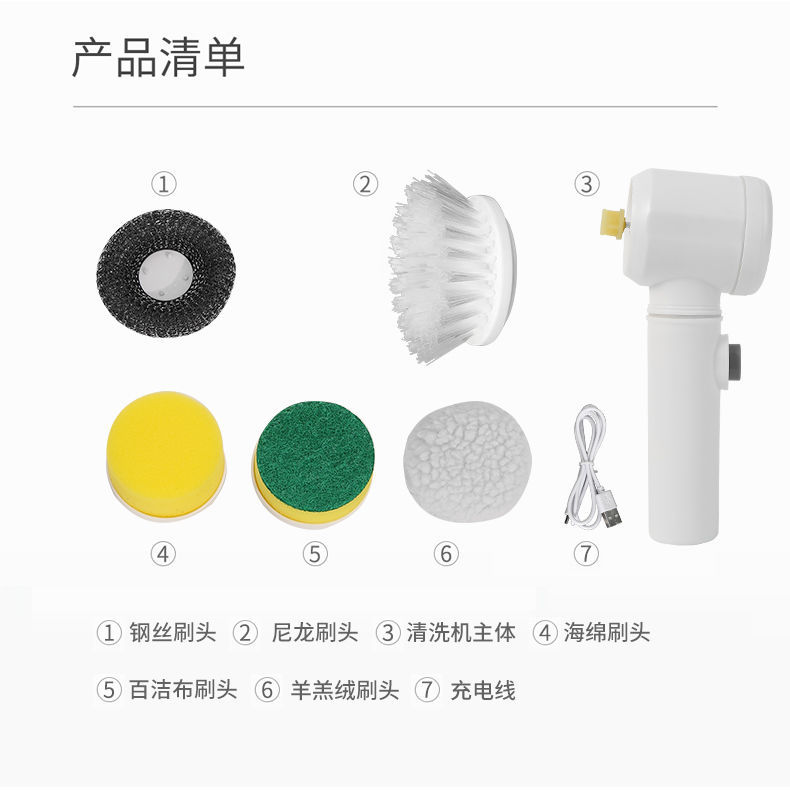 产品清单

①

②

③

④

⑤

⑥

⑦

① 钢丝刷头 ② 尼龙刷头 ③ 清洗机主体 ④ 海绵刷头

⑤ 百洁布刷头 ⑥ 羊羔绒刷头 ⑦ 充电线