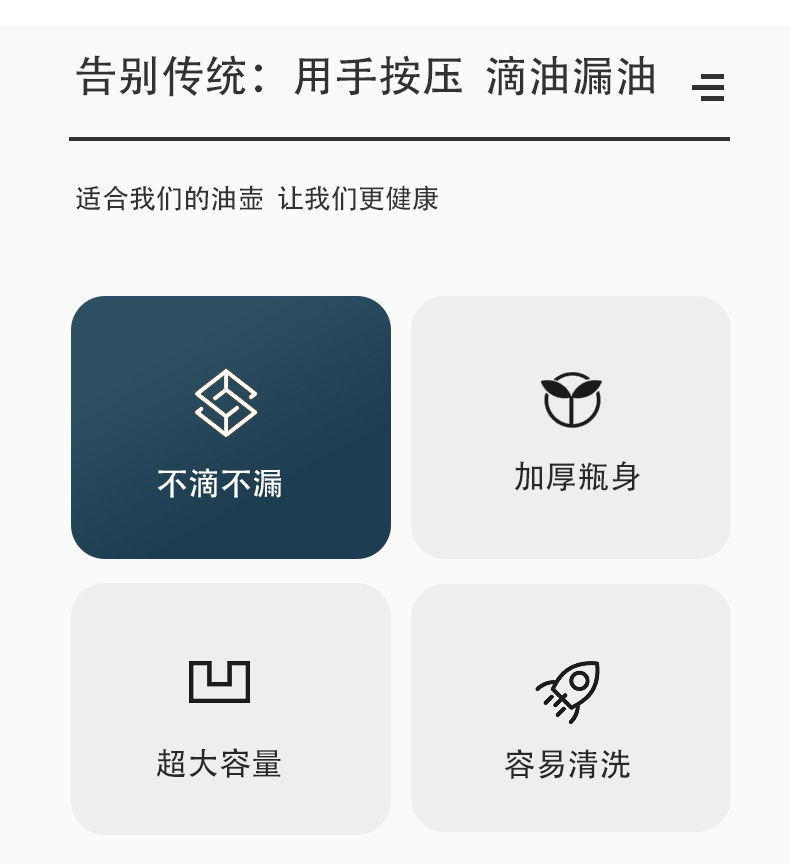 告别传统：用手按压 滴油漏油

适合我们的油壶 让我们更健康

不滴不漏

加厚瓶身

超大容量

容易清洗