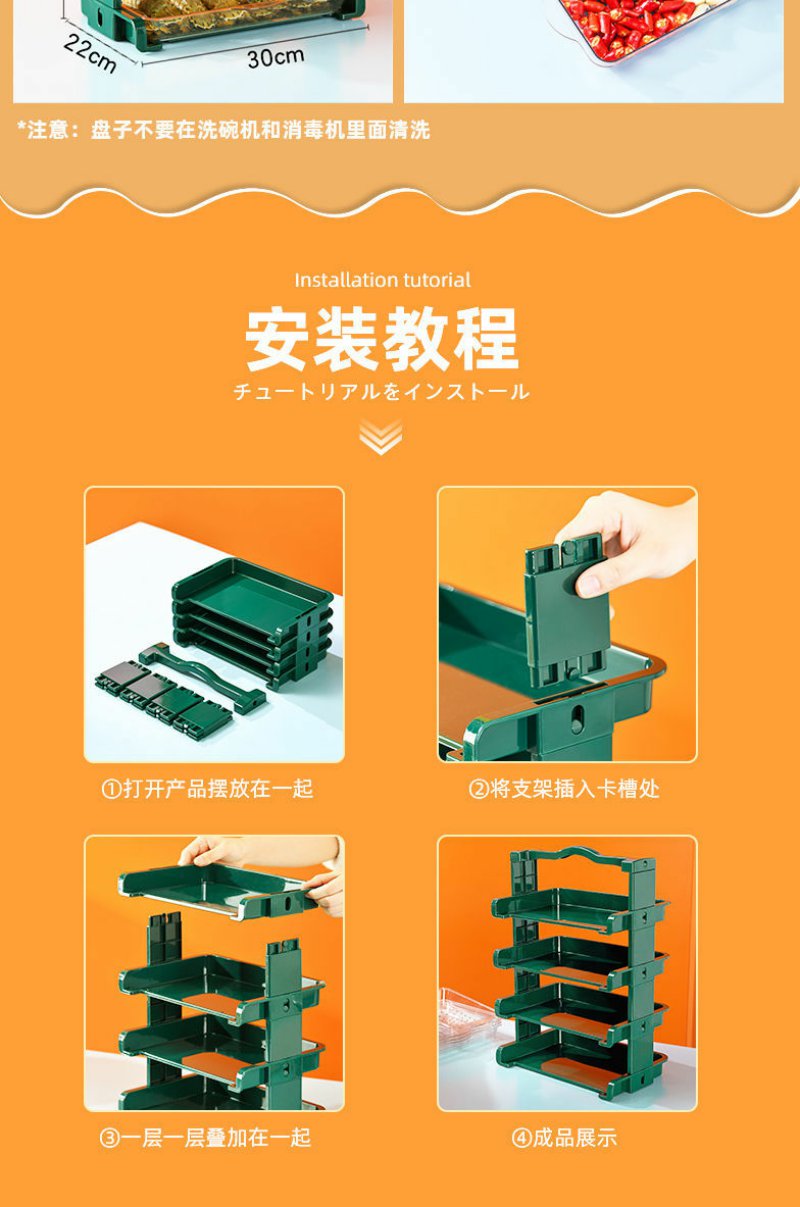 22cm

30cm

*注意：盘子不要在洗碗机和消毒机里面清洗

Installation tutorial

安装教程

チュートリアルをインストール

①打开产品摆放在一起

②将支架插入卡槽处

③一层一层叠加在一起

④成品展示