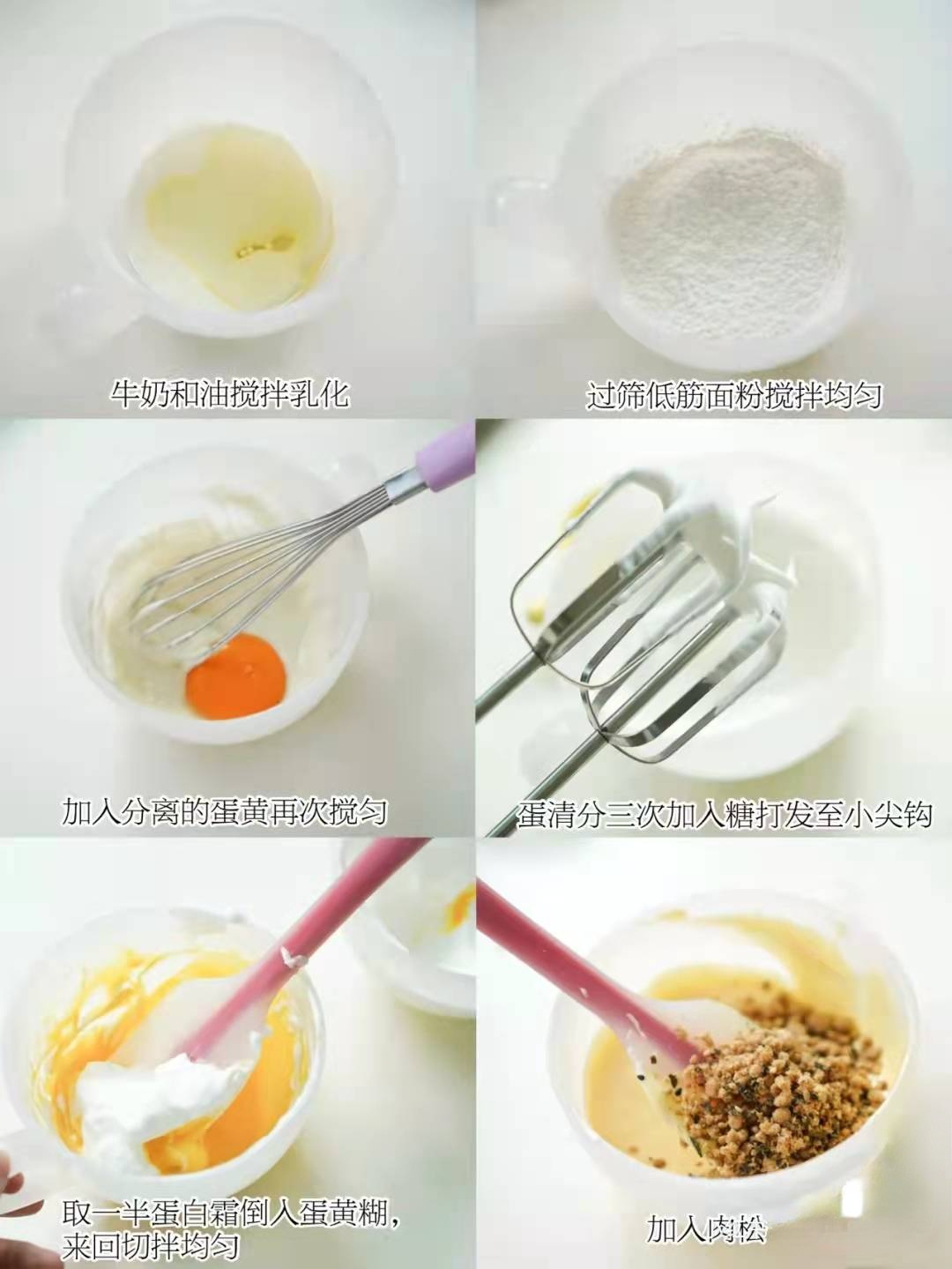 牛奶和油搅拌乳化

过筛低筋面粉搅拌均匀

加入分离的蛋黄再次搅匀

蛋清分三次加入糖打发至小尖钩

取一半蛋白霜倒入蛋黄糊，来回切拌均匀

加入肉松