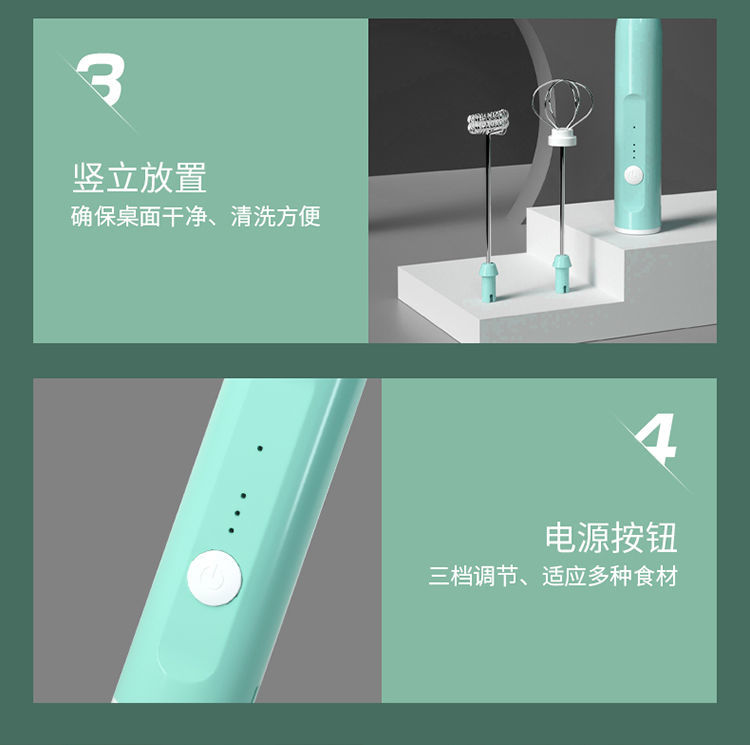 3

竖立放置

确保桌面干净、清洗方便

4

电源按钮

三档调节、适应多种食材