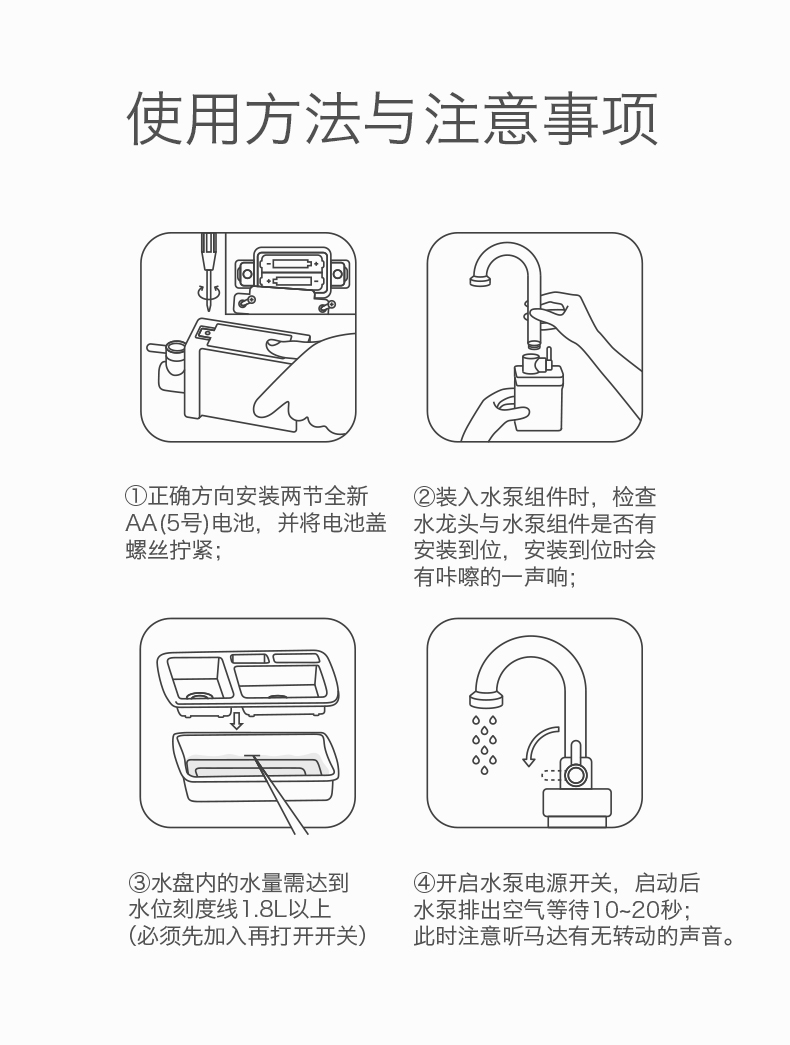 使用方法与注意事项

①正确方向安装两节全新AA(5号)电池，并将电池盖螺丝拧紧；

②装入水泵组件时，检查水龙头与水泵组件是否有安装到位，安装到位时会有咔嚓的一声响；

③水盘内的水量需达到水位刻度线1.8L以上(必须先加入再打开开关)

④开启水泵电源开关，启动后水泵排出空气等待10~20秒；此时注意听马达有无转动的声音。