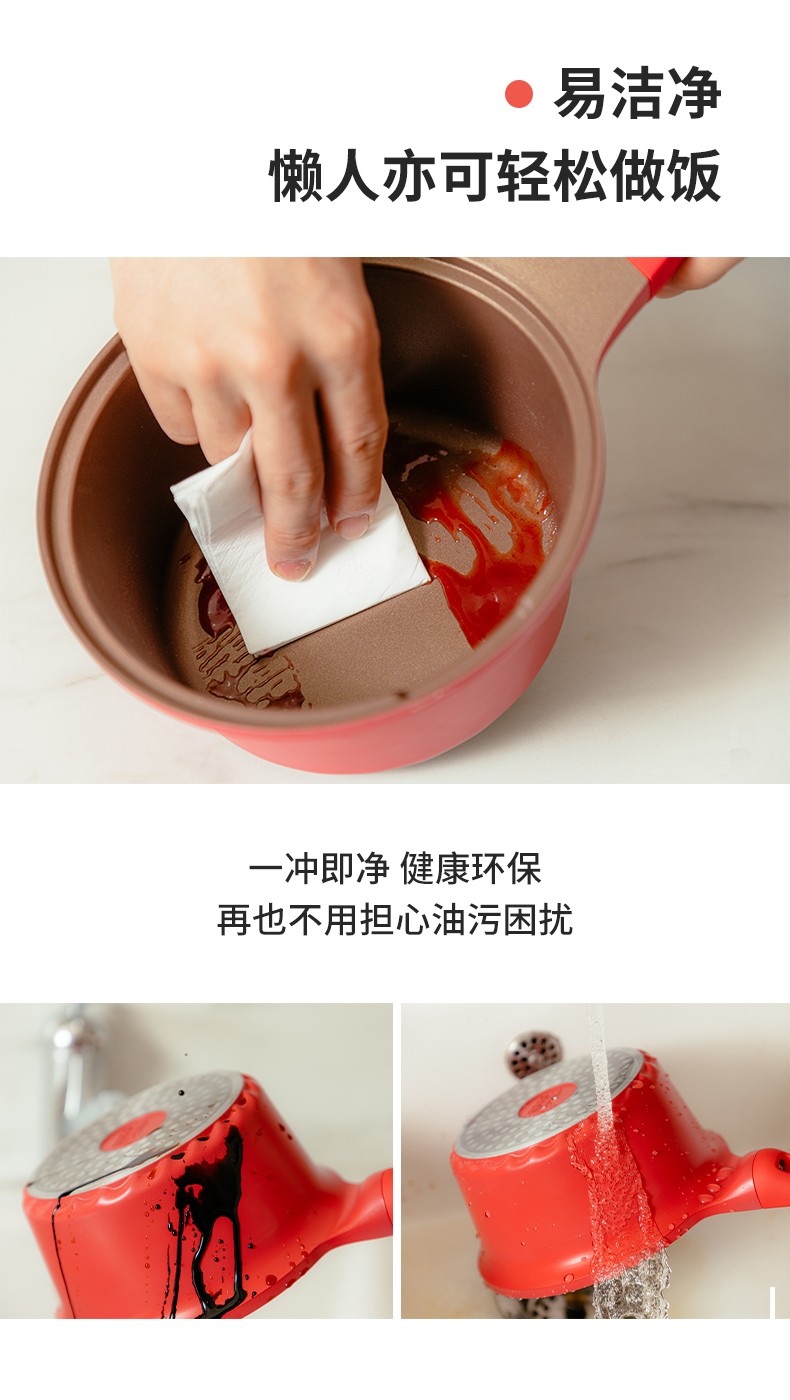 易洁净
懒人亦可轻松做饭

一冲即净 健康环保
再也不用担心油污困扰