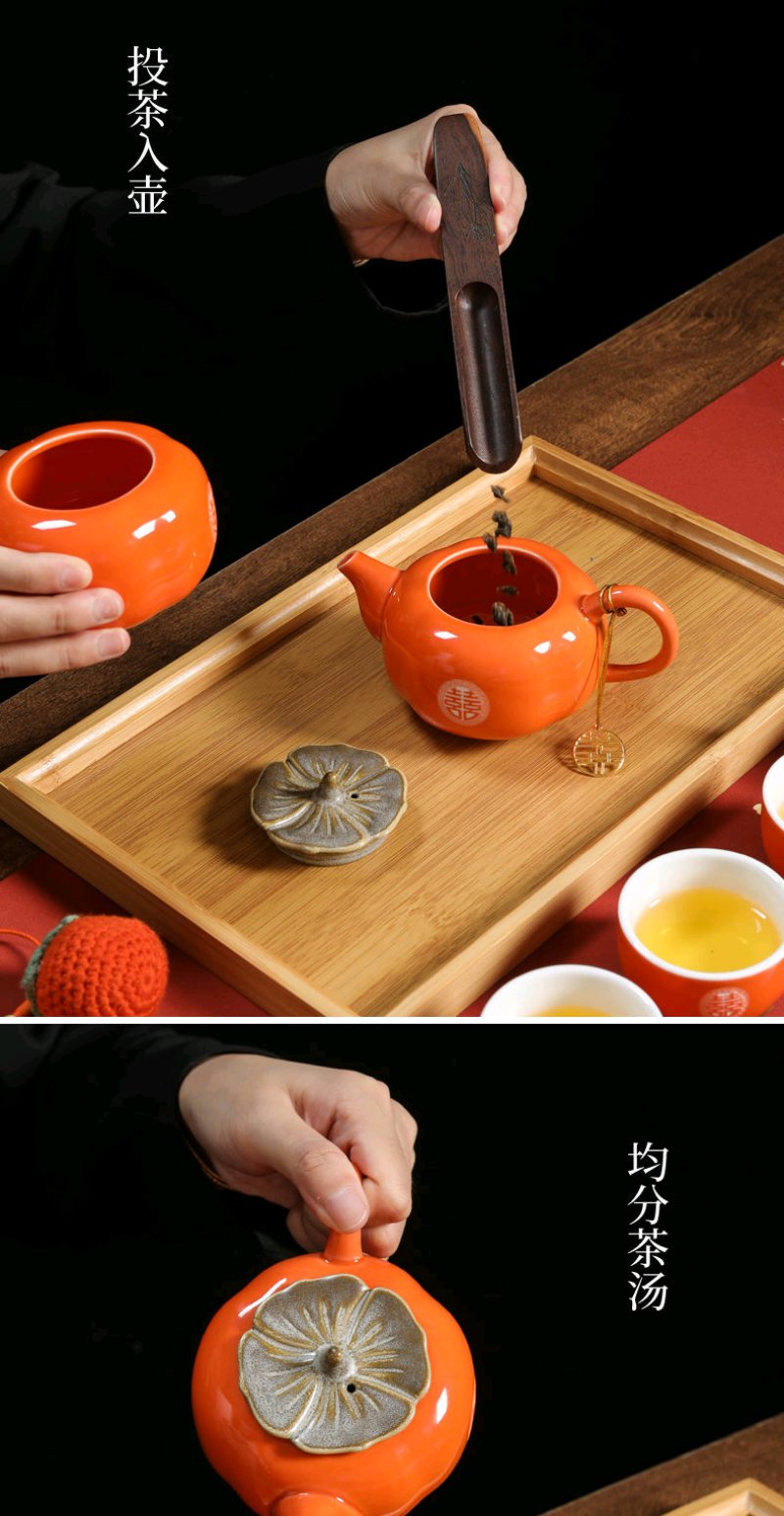 投茶入壶

囍

囍

均分茶汤