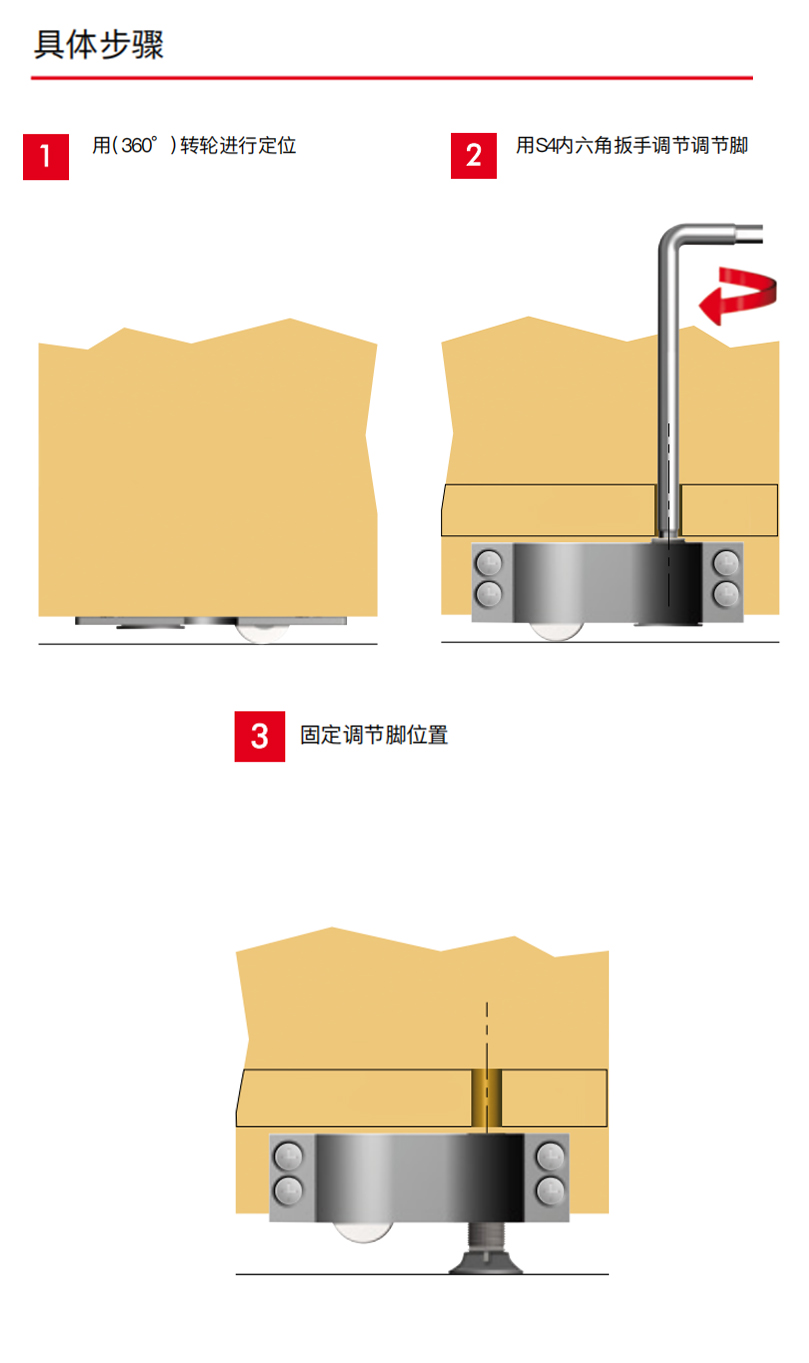 具体步骤

1 用（360°）转轮进行定位

2 用S4内六角扳手调节调节脚

3 固定调节脚位置