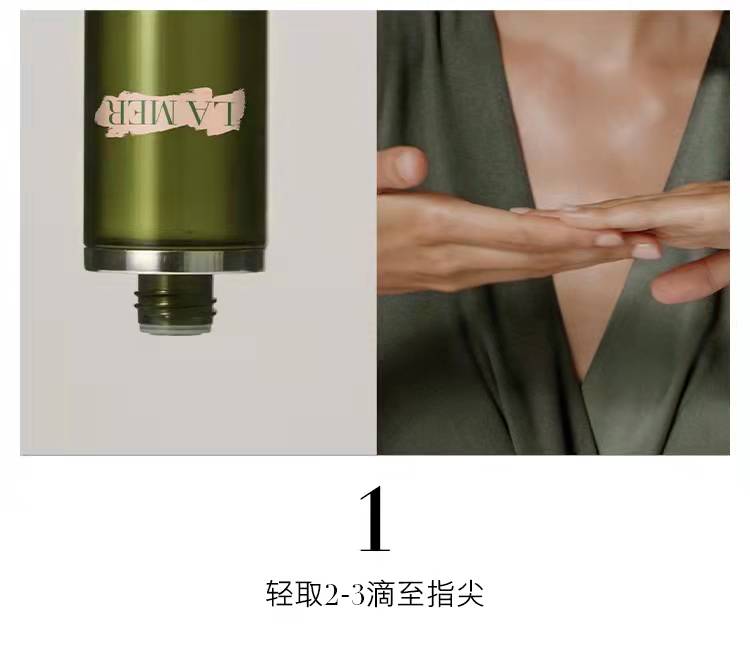 LA MER

1

轻取2-3滴至指尖