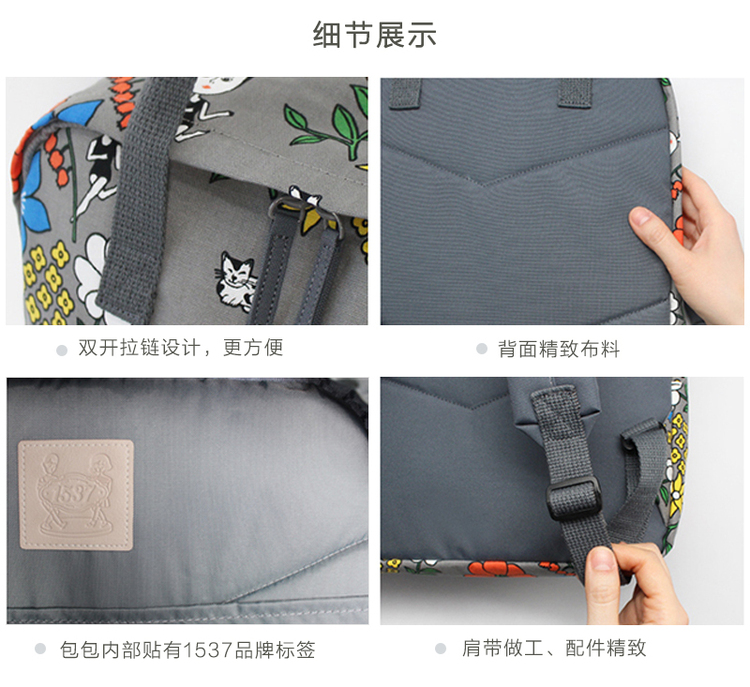 细节展示

双开拉链设计，更方便

背面精致布料

1537

包包内部贴有1537品牌标签

肩带做工、配件精致