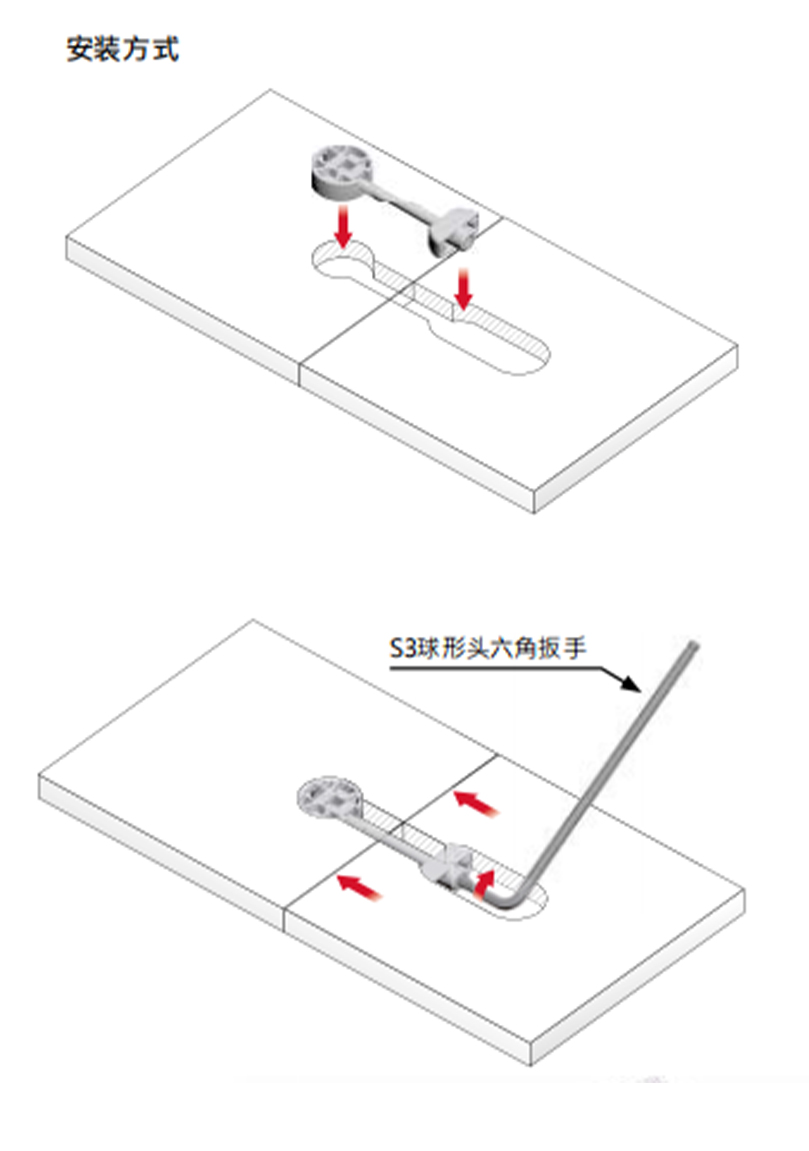 安装方式

S3球形头六角扳手