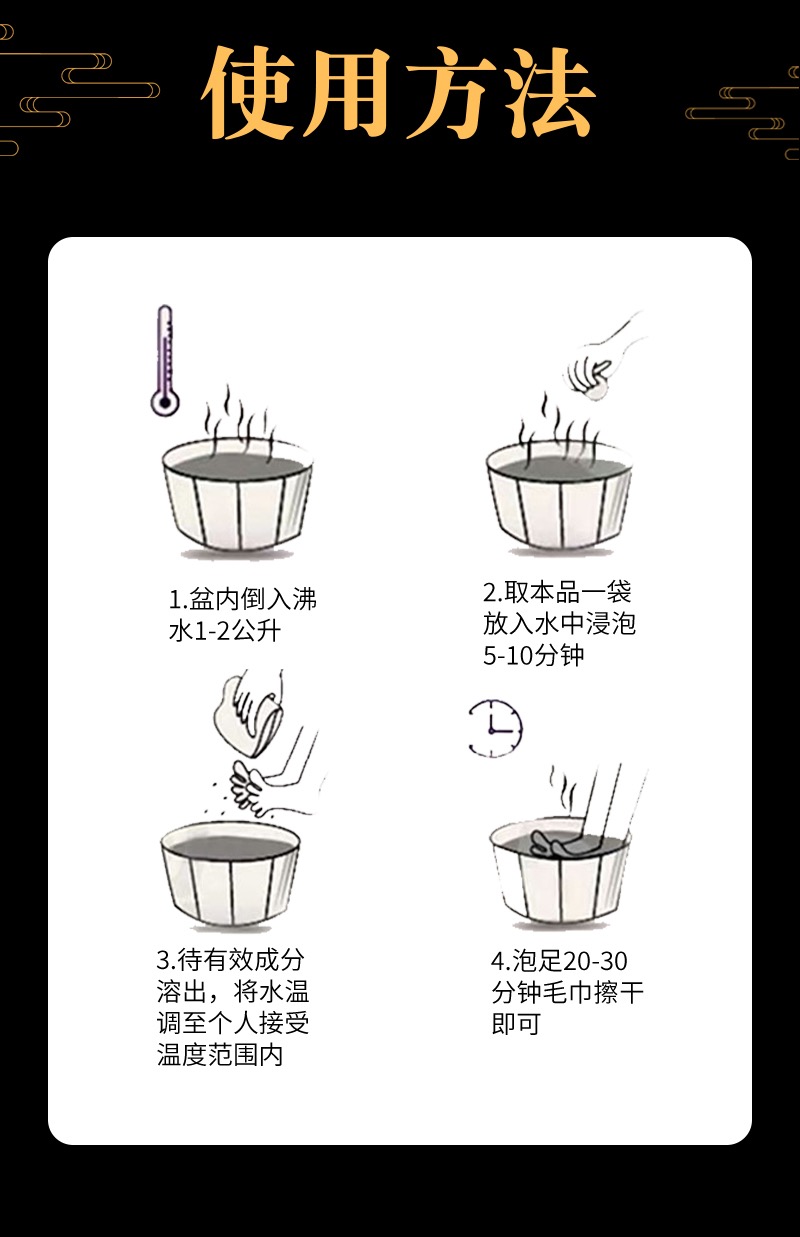 使用方法

1.盆内倒入沸水1-2公升

2.取本品一袋放入水中浸泡5-10分钟

3.待有效成分溶出，将水温调至个人接受温度范围内

4.泡足20-30分钟毛巾擦干即可