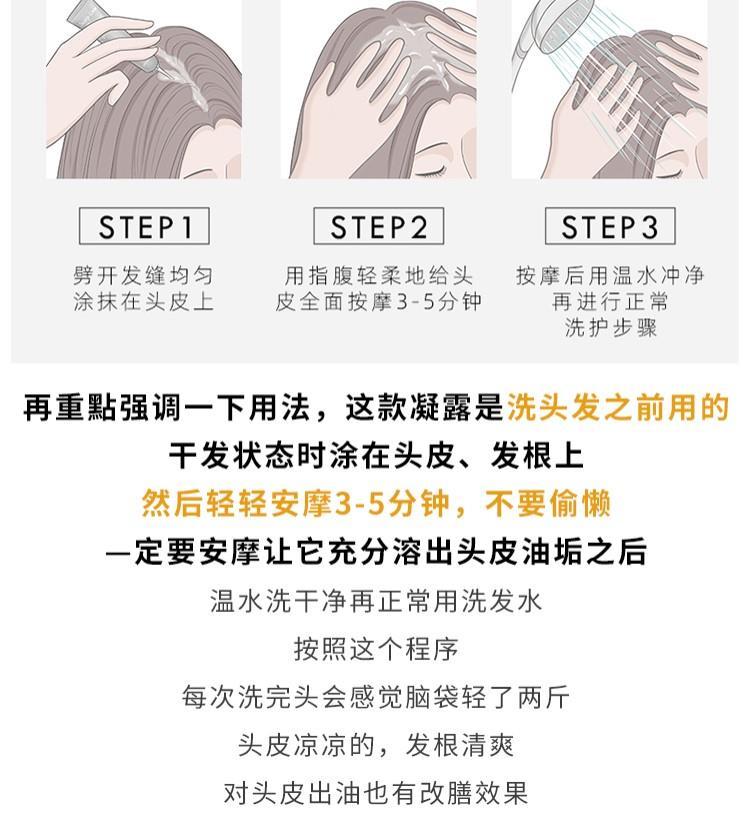 STEP 1
劈开发缝均匀涂抹在头皮上

STEP 2
用指腹轻柔地给头皮全面按摩3-5分钟

STEP 3
按摩后用温水冲净再进行正常洗护步骤

再重點强调一下用法，这款凝露是洗头发之前用的
干发状态时涂在头皮、发根上
然后轻轻安摩3-5分钟，不要偷懒
一定要安摩让它充分溶出头皮油垢之后
温水洗干净再正常用洗发水
按照这个程序
每次洗完头会感觉脑袋轻了两斤
头皮凉凉的，发根清爽
对头皮出油也有改膳效果