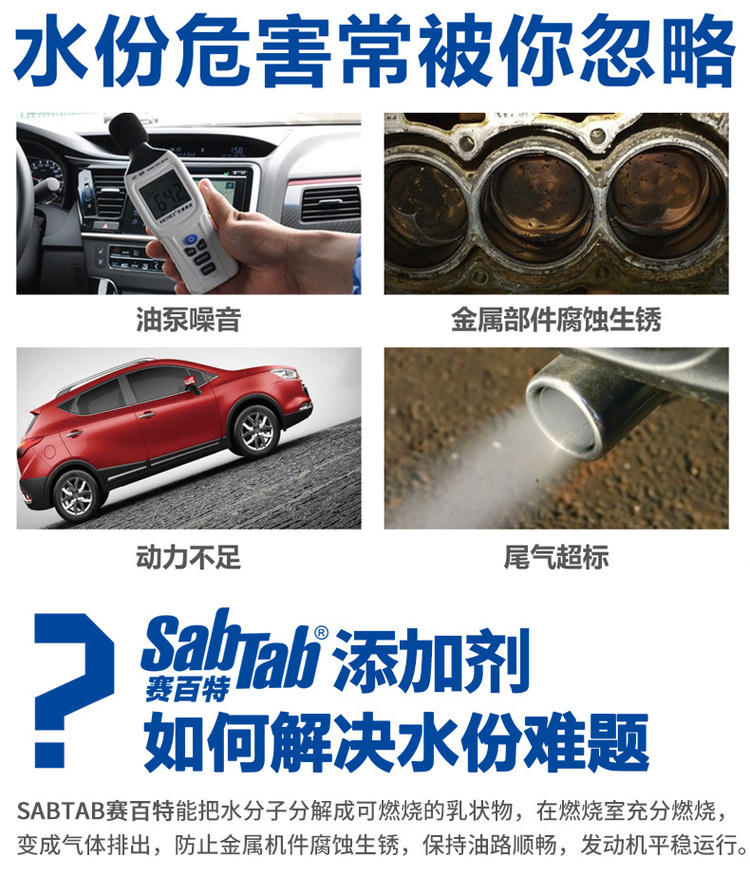 水份危害常被你忽略

64.2

油泵噪音

金属部件腐蚀生锈

动力不足

尾气超标

?

SabTab®
赛百特
添加剂
如何解决水份难题

SABTAB赛百特能把水分子分解成可燃烧的乳状物，在燃烧室充分燃烧，变成气体排出，防止金属机件腐蚀生锈，保持油路顺畅，发动机平稳运行。