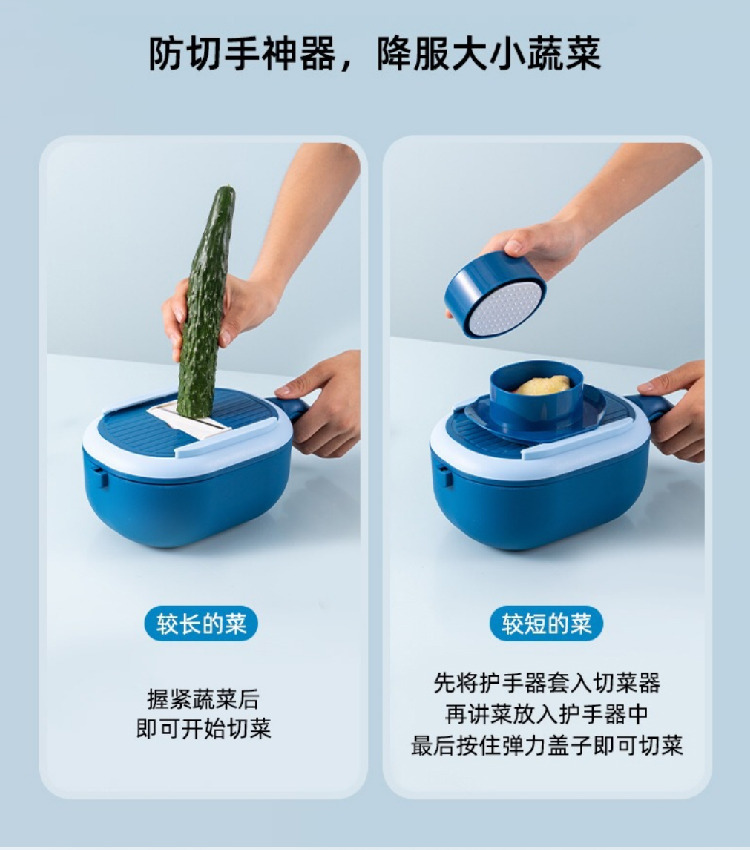 防切手神器，降服大小蔬菜

较长的菜

握紧蔬菜后
即可开始切菜

较短的菜

先将护手器套入切菜器
再讲菜放入护手器中
最后按住弹力盖子即可切菜