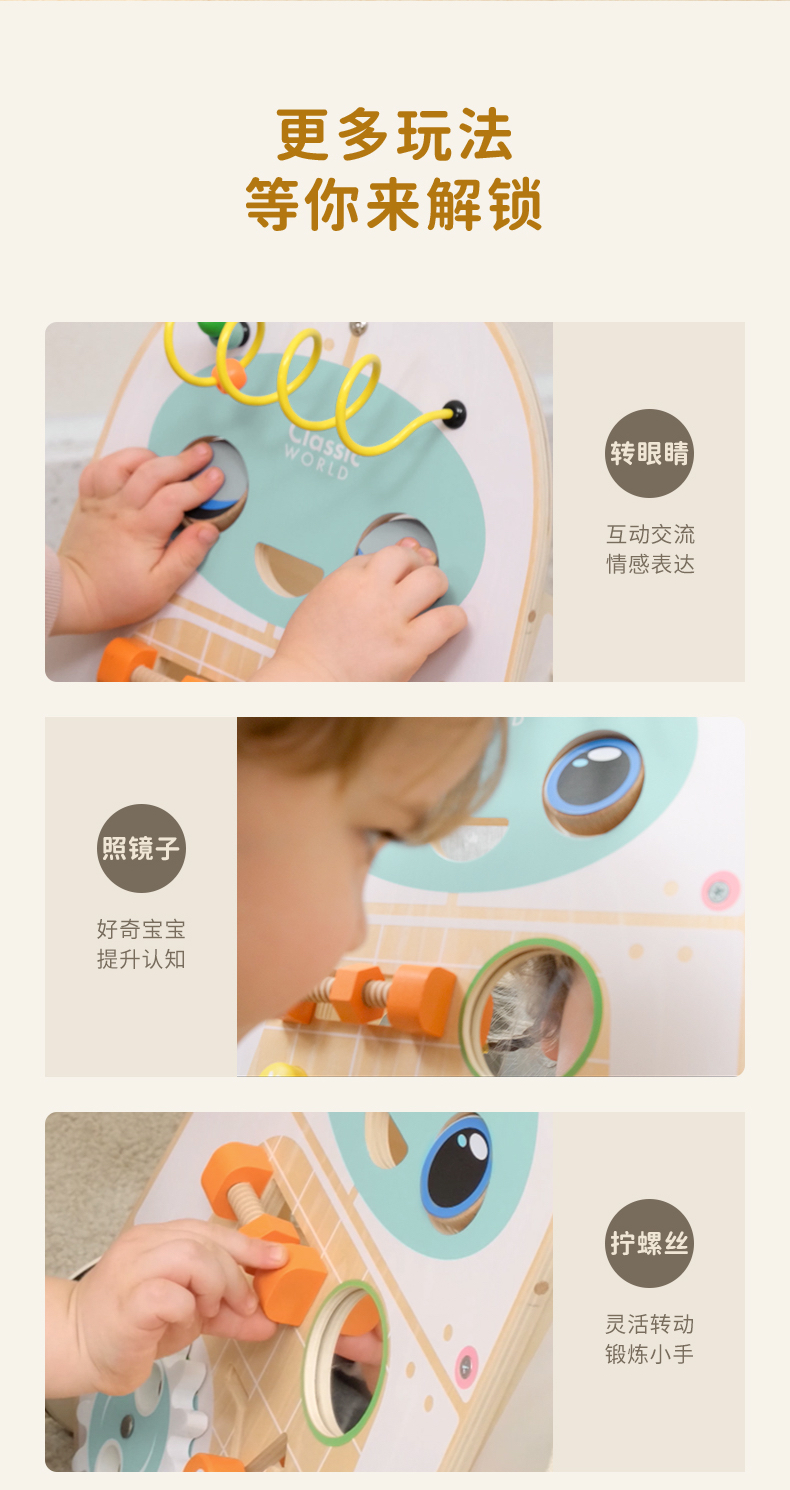 更多玩法
等你来解锁

Classic WORLD

转眼睛

互动交流
情感表达

照镜子

好奇宝宝
提升认知

拧螺丝

灵活转动
锻炼小手