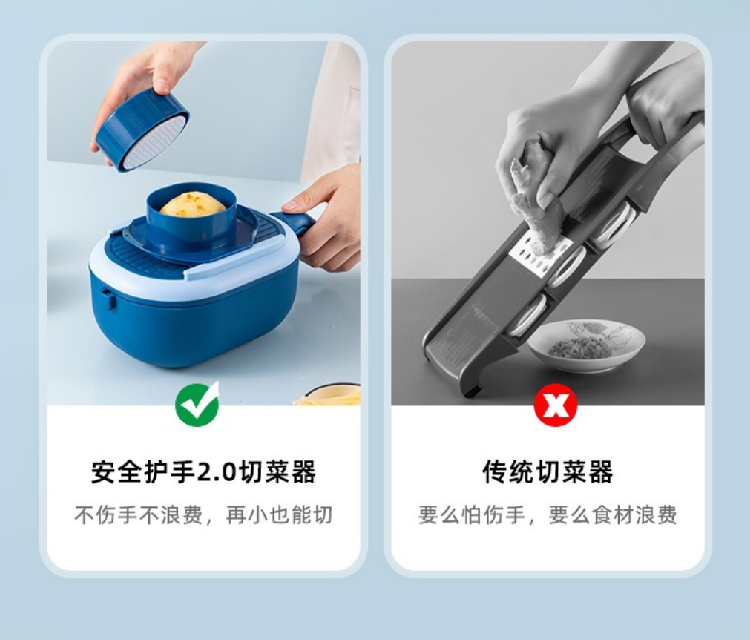 安全护手2.0切菜器

不伤手不浪费，再小也能切

传统切菜器

要么怕伤手，要么食材浪费