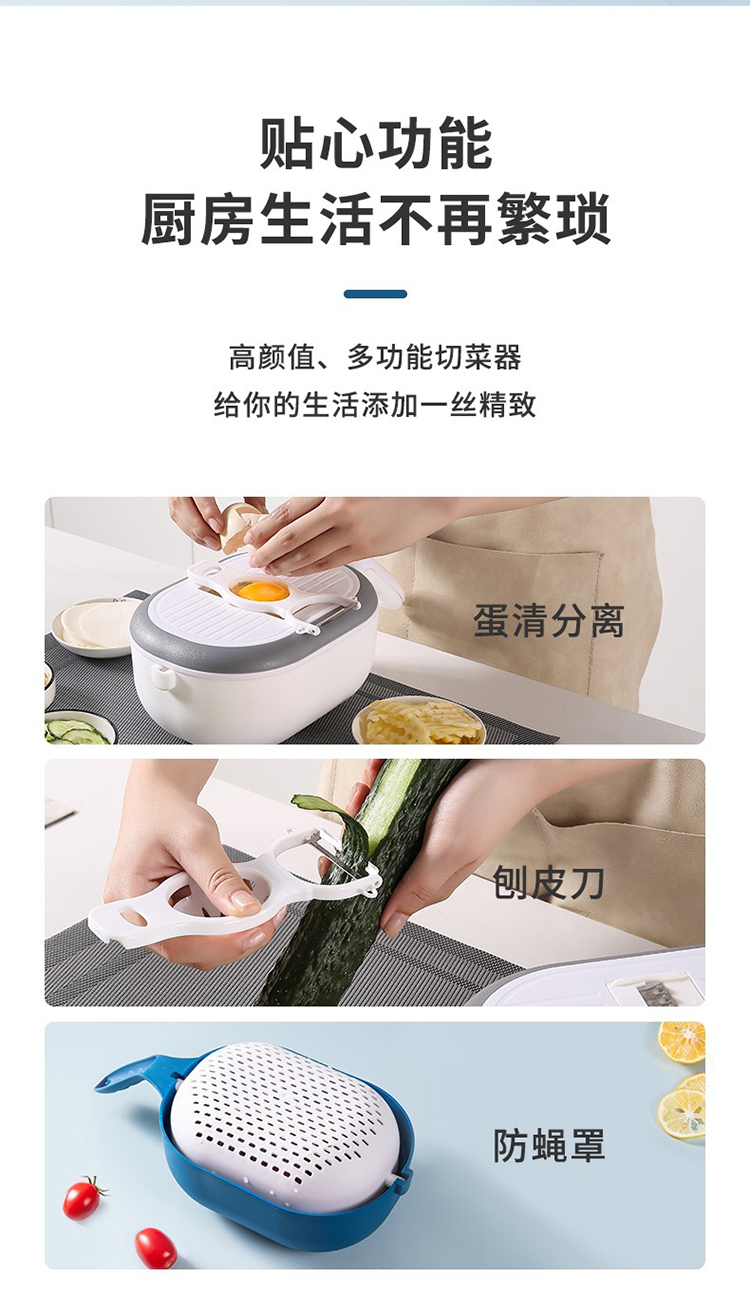 贴心功能
厨房生活不再繁琐

高颜值、多功能切菜器
给你的生活添加一丝精致

蛋清分离

刨皮刀

防蝇罩