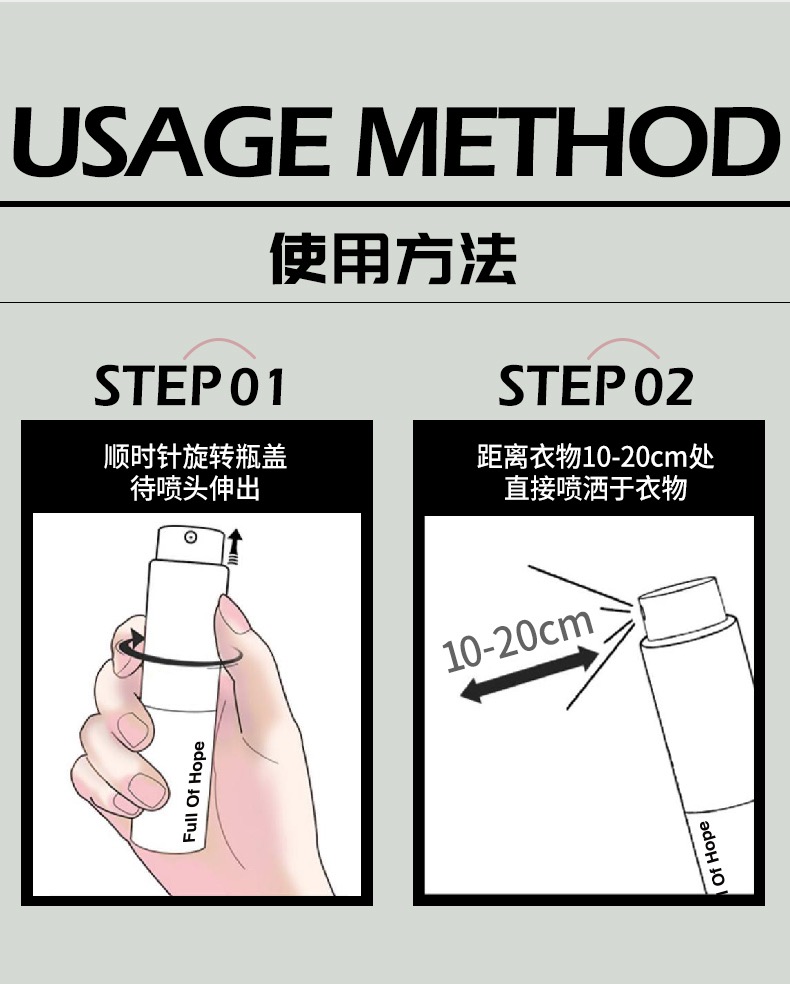 USAGE METHOD

使用方法

STEP 01

顺时针旋转瓶盖
待喷头伸出

Full Of Hope

STEP 02

距离衣物10-20cm处
直接喷洒于衣物

10-20cm

Of Hope