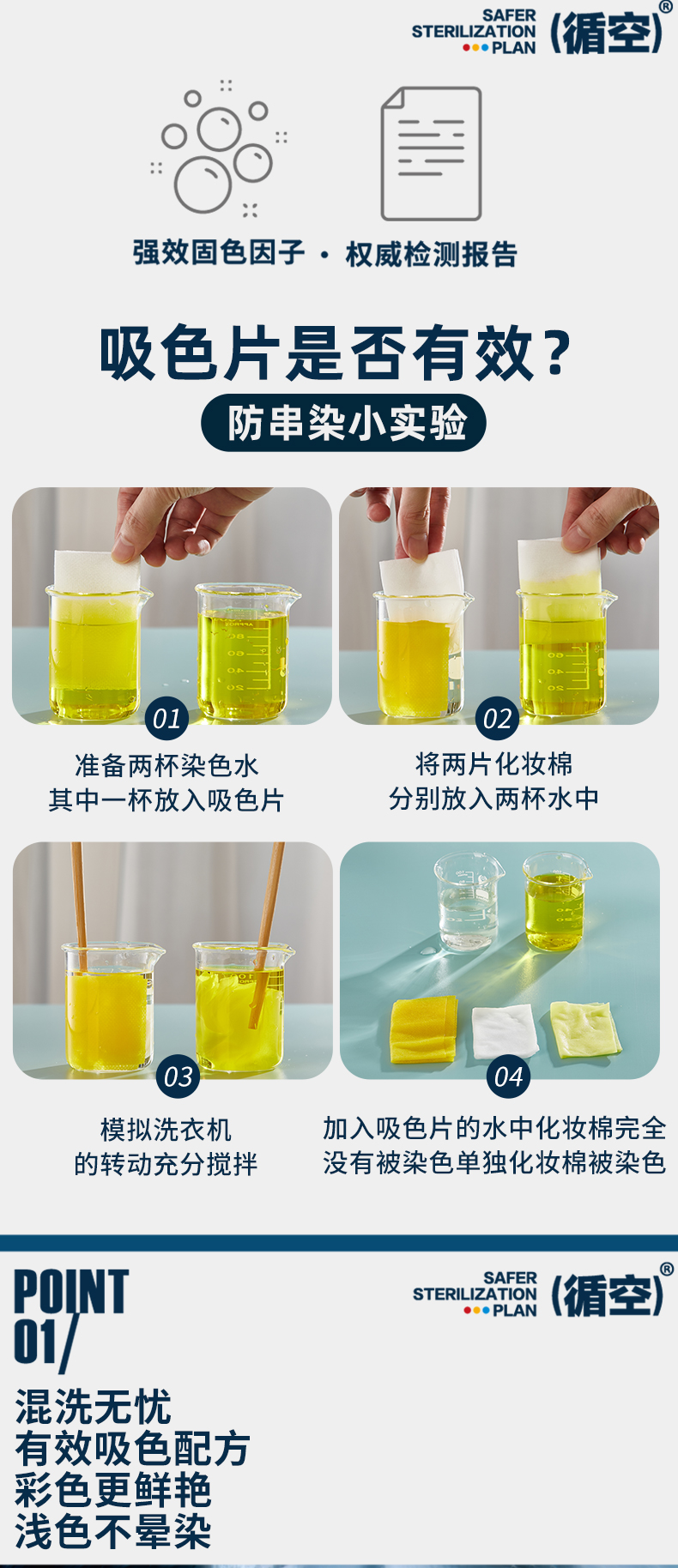 SAFER
STERILIZATION
PLAN
(循空)®

强效固色因子 · 权威检测报告

吸色片是否有效？

防串染小实验

01
准备两杯染色水
其中一杯放入吸色片

02
将两片化妆棉
分别放入两杯水中

03
模拟洗衣机
的转动充分搅拌

04
加入吸色片的水中化妆棉完全
没有被染色单独化妆棉被染色

POINT
01/

SAFER
STERILIZATION
PLAN
(循空)®

混洗无忧
有效吸色配方
彩色更鲜艳
浅色不晕染