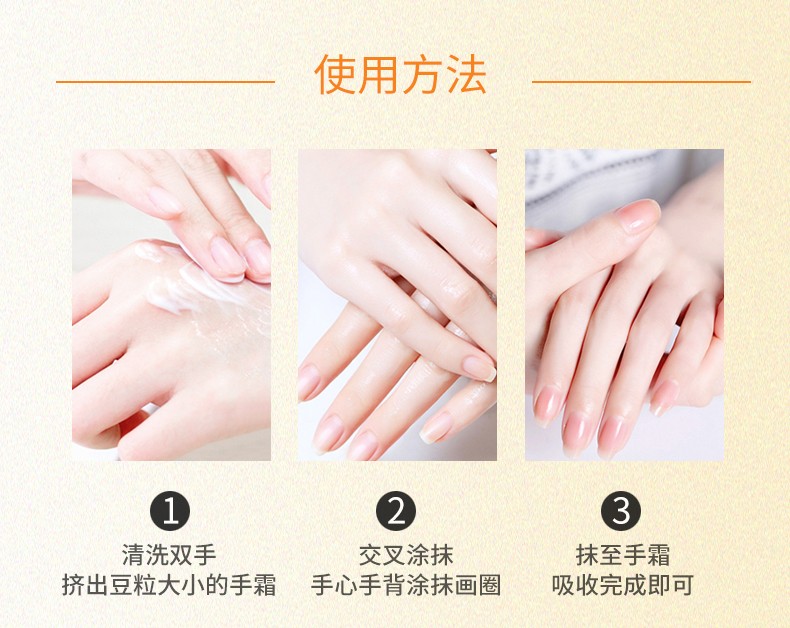 使用方法

1
清洗双手
挤出豆粒大小的手霜

2
交叉涂抹
手心手背涂抹画圈

3
抹至手霜
吸收完成即可