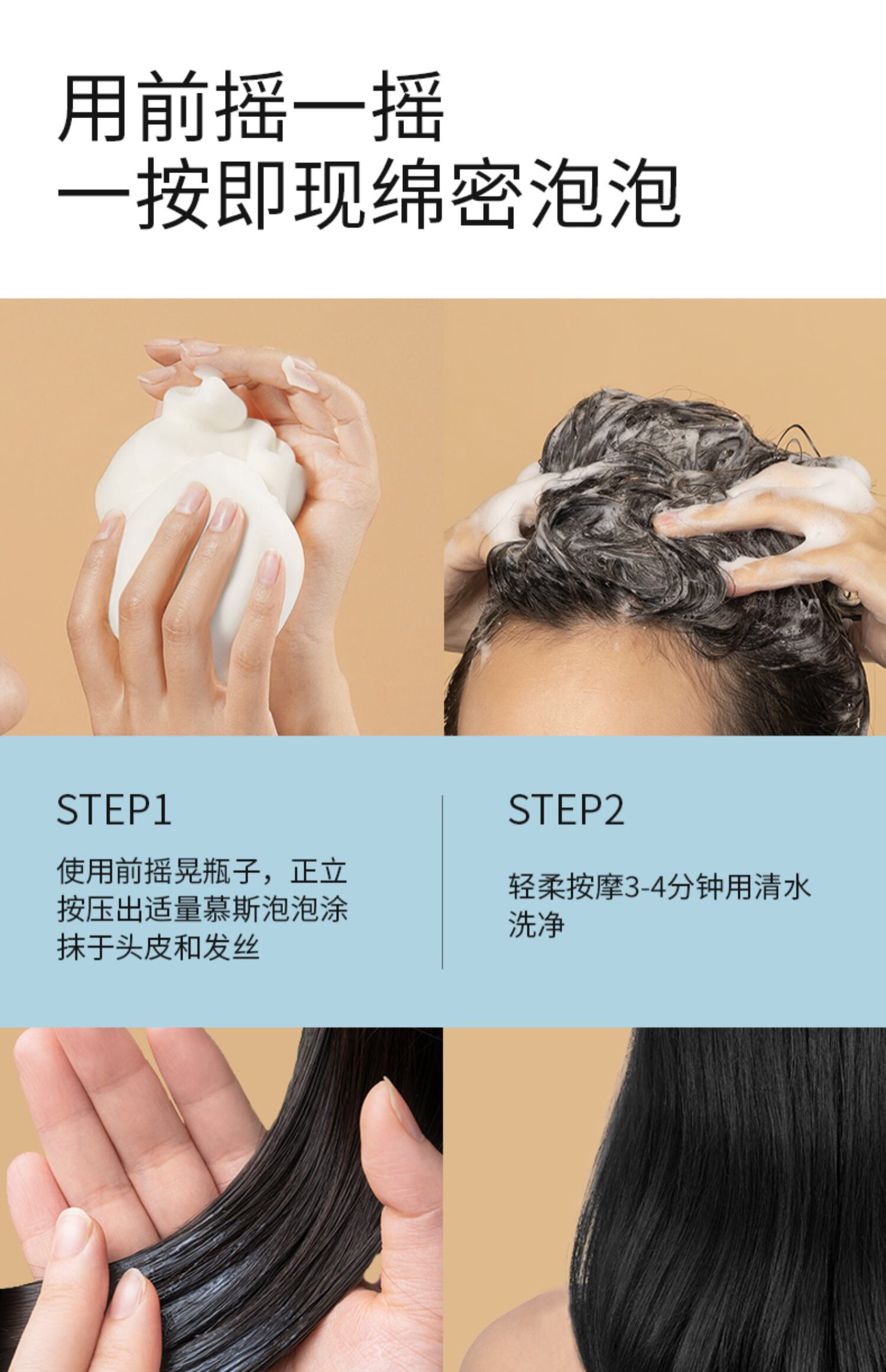 用前摇一摇
一按即现绵密泡泡

STEP1

使用前摇晃瓶子，正立按压出适量慕斯泡泡涂抹于头皮和发丝

STEP2

轻柔按摩3-4分钟用清水洗净