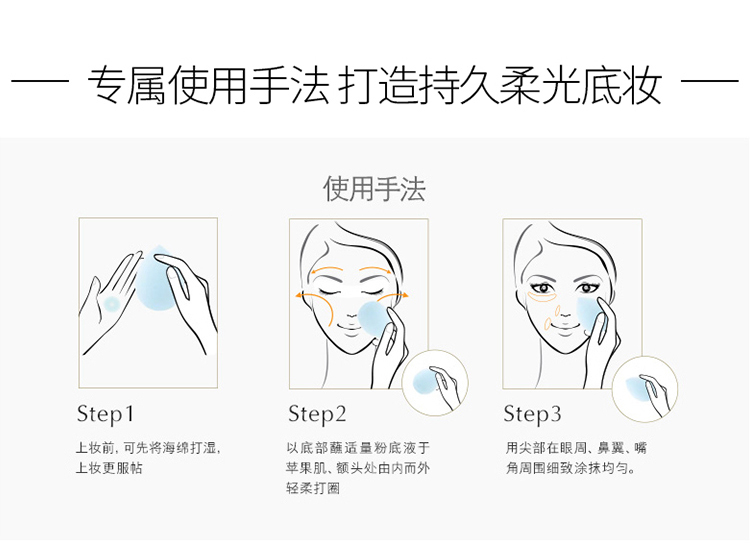 — 专属使用手法 打造持久柔光底妆 —

使用手法

Step1

上妆前，可先将海绵打湿，上妆更服帖

Step2

以底部蘸适量粉底液于苹果肌、额头处由内而外轻柔打圈

Step3

用尖部在眼周、鼻翼、嘴角周围细致涂抹均匀。