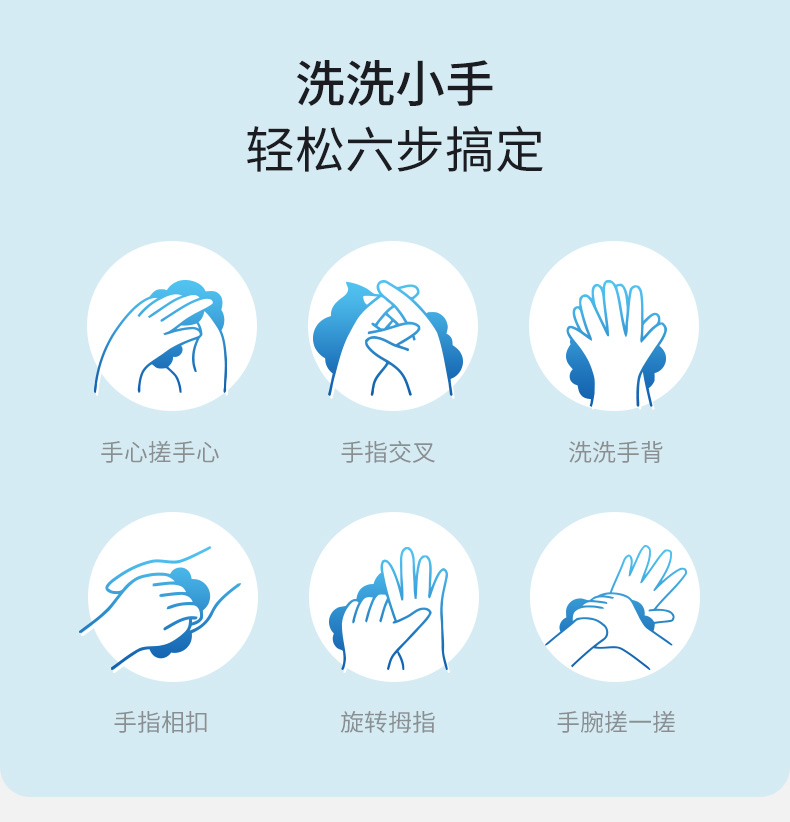 洗洗小手
轻松六步搞定

手心搓手心

手指交叉

洗洗手背

手指相扣

旋转拇指

手腕搓一搓