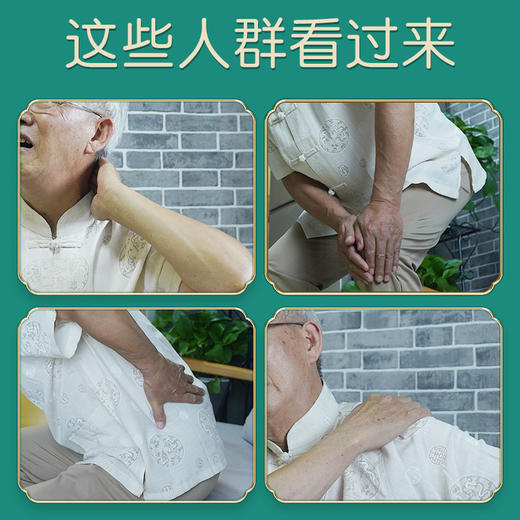 这些人群看过来