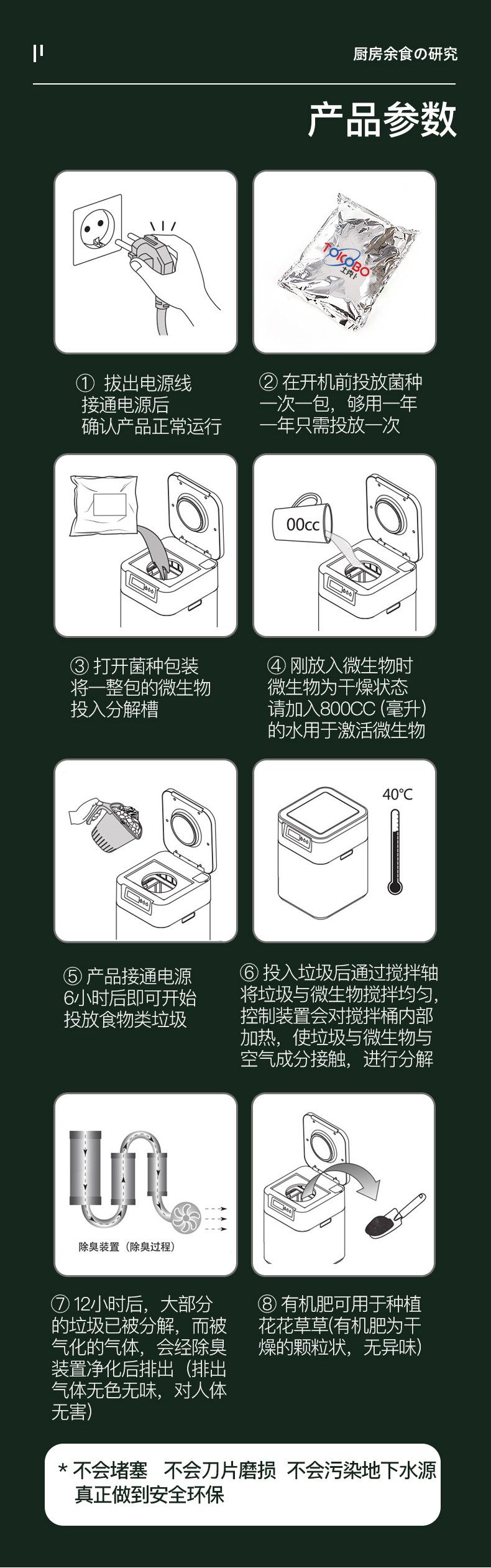 厨房余食の研究

产品参数

TOKOBO

① 拔出电源线
接通电源后
确认产品正常运行

② 在开机前投放菌种
一次一包，够用一年
一年只需投放一次

00cc

③ 打开菌种包装
将一整包的微生物
投入分解槽

④ 刚放入微生物时
微生物为干燥状态
请加入800CC（毫升）
的水用于激活微生物

40℃

⑤ 产品接通电源
6小时后即可开始
投放食物类垃圾

⑥ 投入垃圾后通过搅拌轴
将垃圾与微生物搅拌均匀，
控制装置会对搅拌桶内部
加热，使垃圾与微生物与
空气成分接触，进行分解

除臭装置（除臭过程）

⑦ 12小时后，大部分
的垃圾已被分解，而被
气化的气体，会经除臭
装置净化后排出（排出
气体无色无味，对人体
无害）

⑧ 有机肥可用于种植
花花草草(有机肥为干
燥的颗粒状，无异味)

* 不会堵塞　不会刀片磨损　不会污染地下水源
真正做到安全环保