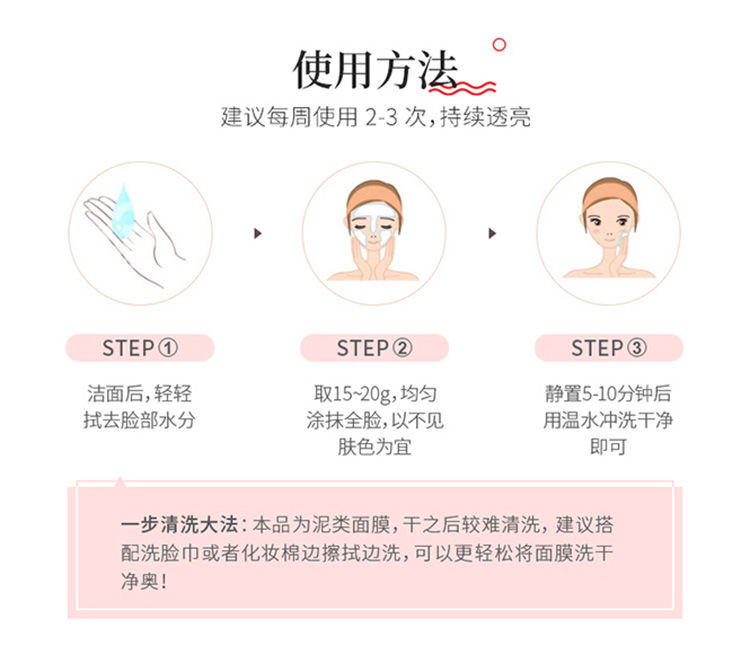 使用方法
建议每周使用 2-3 次，持续透亮

STEP①
洁面后，轻轻拭去脸部水分

STEP②
取15~20g，均匀涂抹全脸，以不见肤色为宜

STEP③
静置5-10分钟后用温水冲洗干净即可

一步清洗大法：本品为泥类面膜，干之后较难清洗，建议搭配洗脸巾或者化妆棉边擦拭边洗，可以更轻松将面膜洗干净奥！