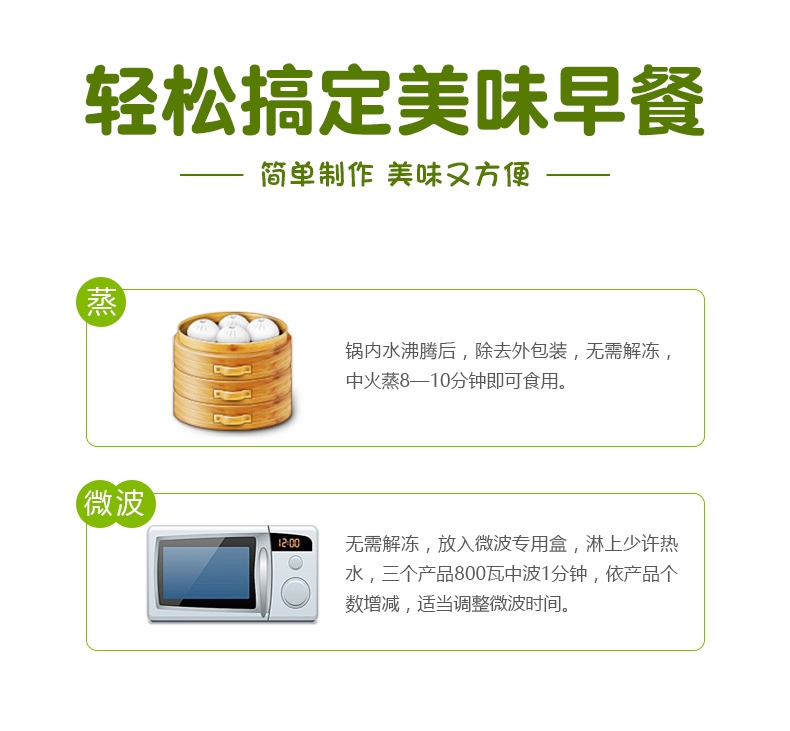 轻松搞定美味早餐

简单制作 美味又方便

蒸

锅内水沸腾后，除去外包装，无需解冻，中火蒸8—10分钟即可食用。

微波

12:00

无需解冻，放入微波专用盒，淋上少许热水，三个产品800瓦中波1分钟，依产品个数增减，适当调整微波时间。