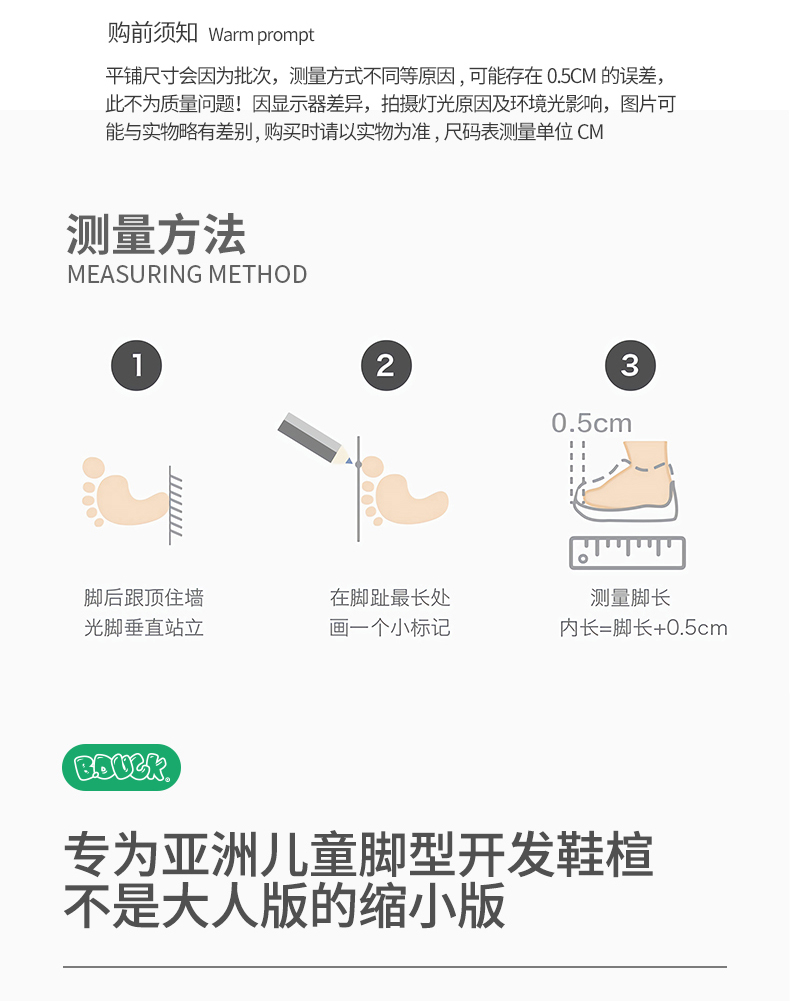 购前须知 Warm prompt

平铺尺寸会因为批次，测量方式不同等原因，可能存在 0.5CM 的误差，此不为质量问题！因显示器差异，拍摄灯光原因及环境光影响，图片可能与实物略有差别，购买时请以实物为准，尺码表测量单位 CM

测量方法
MEASURING METHOD

1

脚后跟顶住墙
光脚垂直站立

2

在脚趾最长处
画一个小标记

3

0.5cm

测量脚长
内长=脚长+0.5cm

B.DUCK

专为亚洲儿童脚型开发鞋楦
不是大人版的缩小版