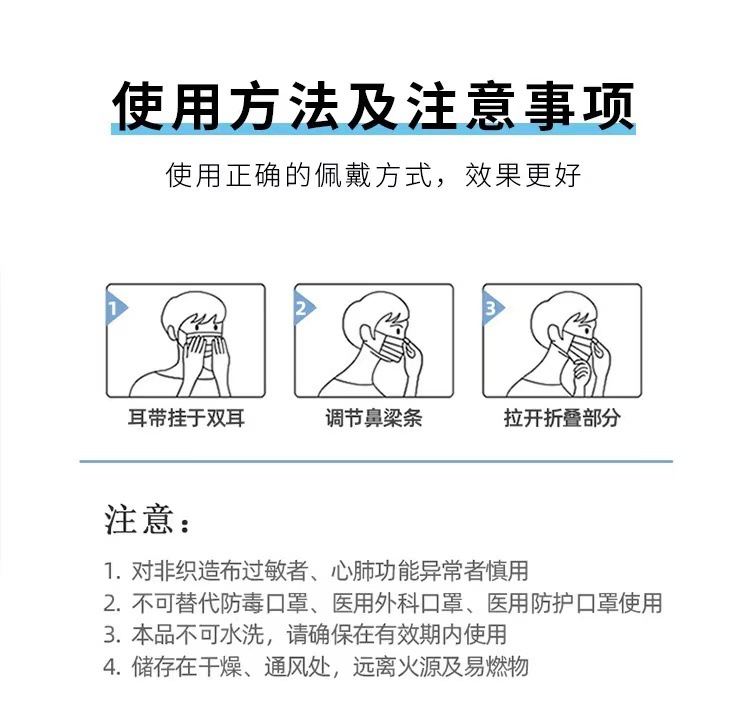 使用方法及注意事项

使用正确的佩戴方式，效果更好

1
耳带挂于双耳

2
调节鼻梁条

3
拉开折叠部分

注意：

1. 对非织造布过敏者、心肺功能异常者慎用
2. 不可替代防毒口罩、医用外科口罩、医用防护口罩使用
3. 本品不可水洗，请确保在有效期内使用
4. 储存在干燥、通风处，远离火源及易燃物