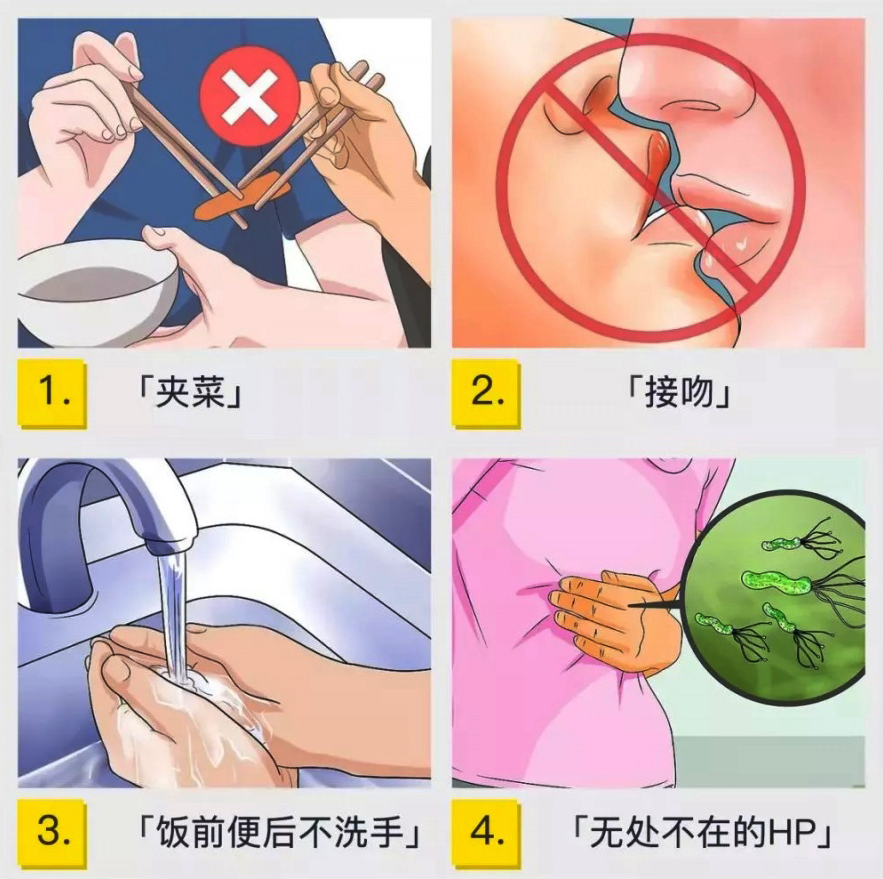 1. 「夹菜」

2. 「接吻」

3. 「饭前便后不洗手」

4. 「无处不在的HP」