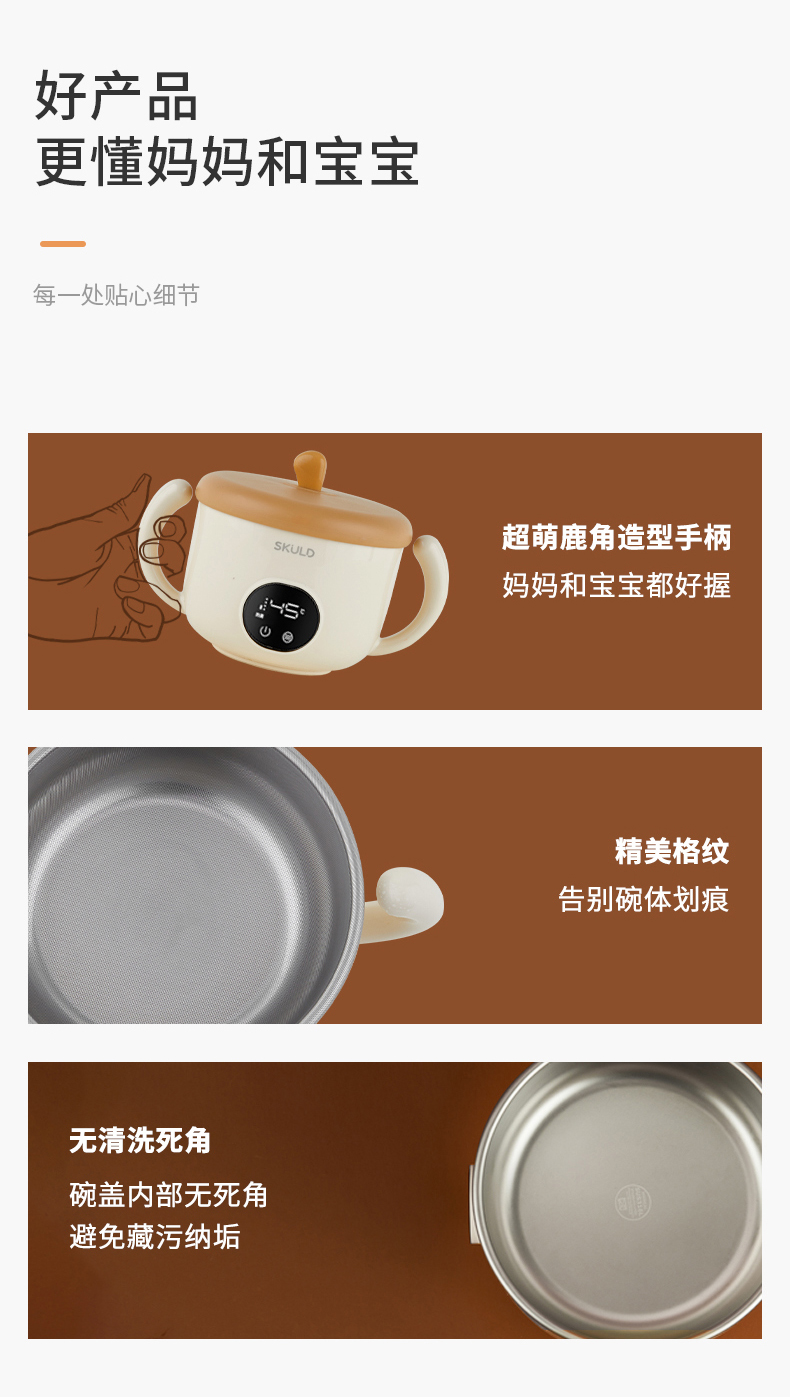 好产品
更懂妈妈和宝宝

每一处贴心细节

SKULD

45°

超萌鹿角造型手柄
妈妈和宝宝都好握

精美格纹
告别碗体划痕

无清洗死角
碗盖内部无死角
避免藏污纳垢