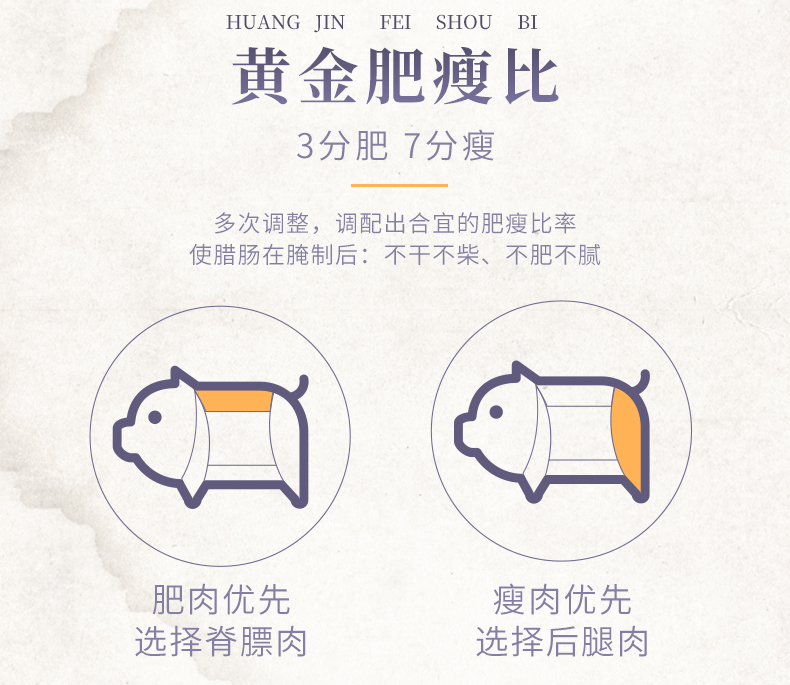 HUANG JIN FEI SHOU BI
黄金肥瘦比
3分肥 7分瘦

多次调整，调配出合宜的肥瘦比率
使腊肠在腌制后：不干不柴、不肥不腻

肥肉优先
选择脊膘肉

瘦肉优先
选择后腿肉