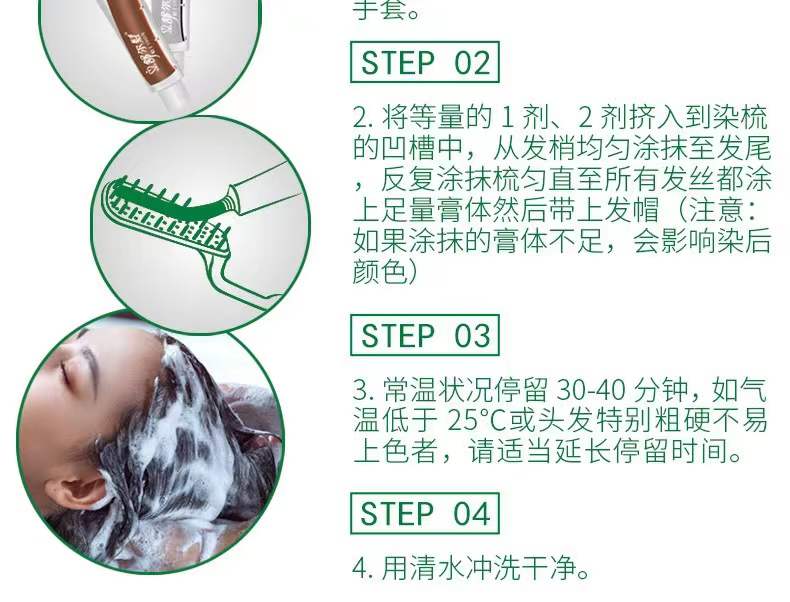 手套。

STEP 02

2. 将等量的 1 剂、2 剂挤入到染梳的凹槽中，从发梢均匀涂抹至发尾，反复涂抹梳匀直至所有发丝都涂上足量膏体然后带上发帽（注意：如果涂抹的膏体不足，会影响染后颜色）

STEP 03

3. 常温状况停留 30-40 分钟，如气温低于 25°C或头发特别粗硬不易上色者，请适当延长停留时间。

STEP 04

4. 用清水冲洗干净。