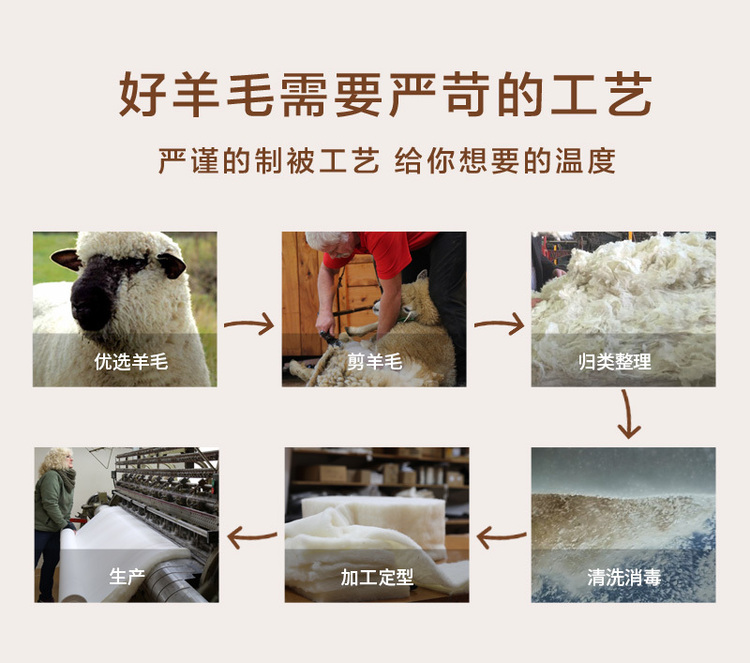 好羊毛需要严苛的工艺

严谨的制被工艺 给你想要的温度

优选羊毛

剪羊毛

归类整理

清洗消毒

加工定型

生产