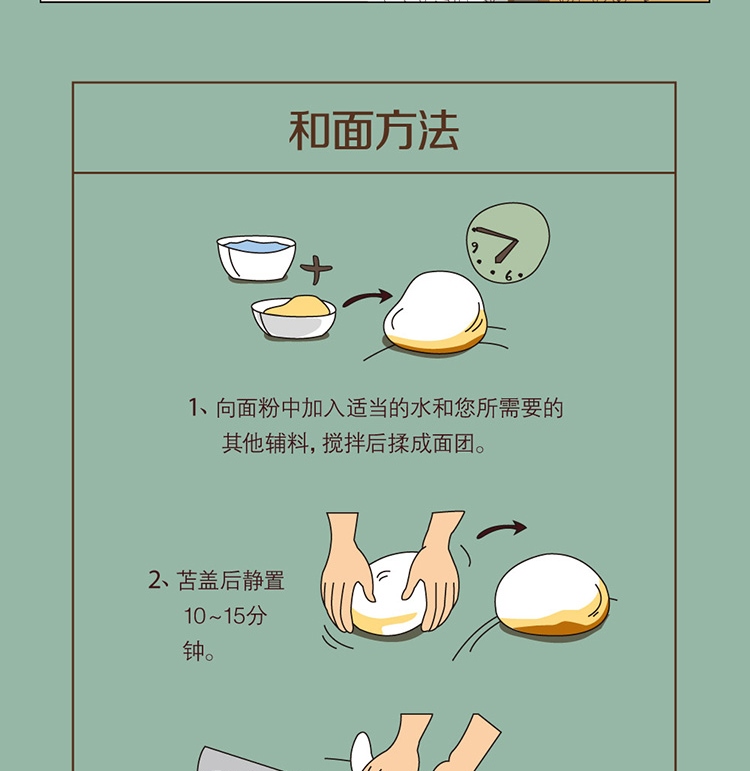 和面方法

9
6

1、向面粉中加入适当的水和您所需要的其他辅料，搅拌后揉成面团。

2、苫盖后静置10~15分钟。