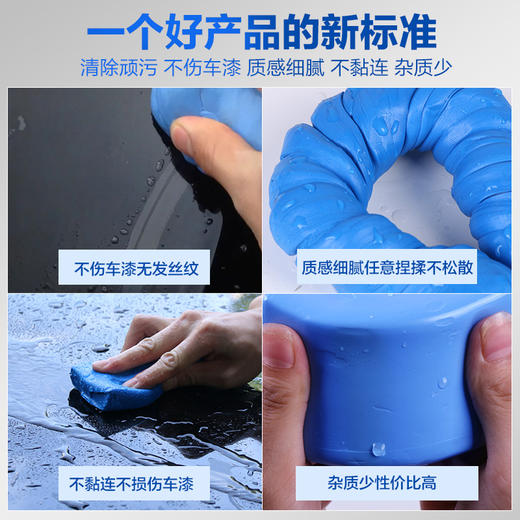 一个好产品的新标准

清除顽污 不伤车漆 质感细腻 不黏连 杂质少

不伤车漆无发丝纹

质感细腻任意捏揉不松散

不黏连不损伤车漆

杂质少性价比高