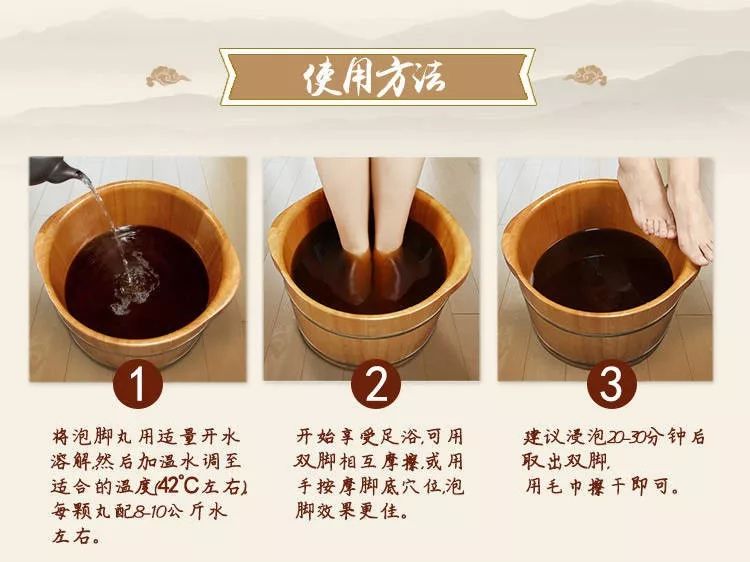 使用方法

1

将泡脚丸用适量开水溶解,然后加温水调至适合的温度(42°C左右),每颗丸配8-10公斤水左右。

2

开始享受足浴,可用双脚相互摩擦,或用手按摩脚底穴位,泡脚效果更佳。

3

建议浸泡20-30分钟后取出双脚,用毛巾擦干即可。