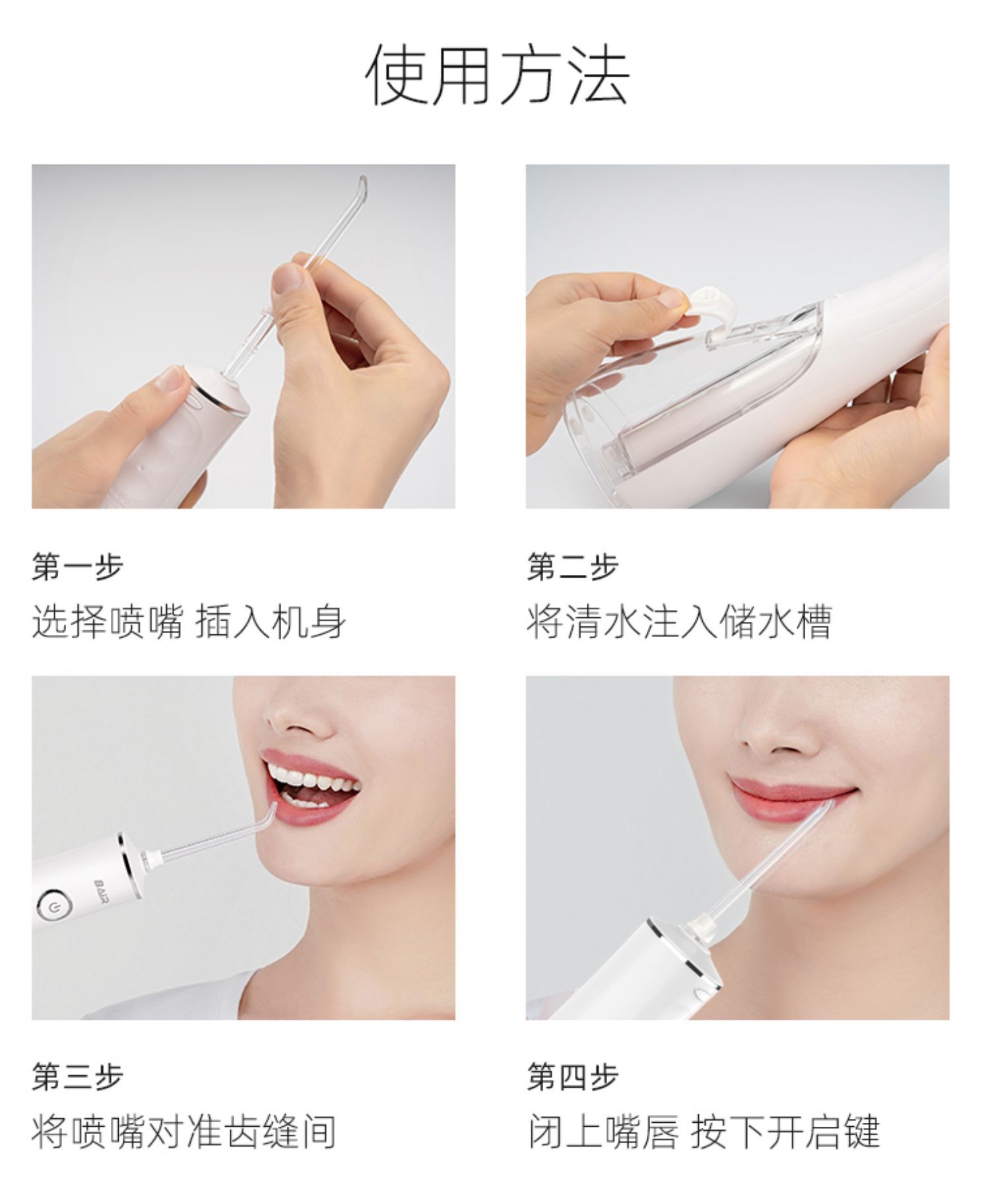 使用方法

第一步
选择喷嘴 插入机身

第二步
将清水注入储水槽

BAIR

第三步
将喷嘴对准齿缝间

第四步
闭上嘴唇 按下开启键