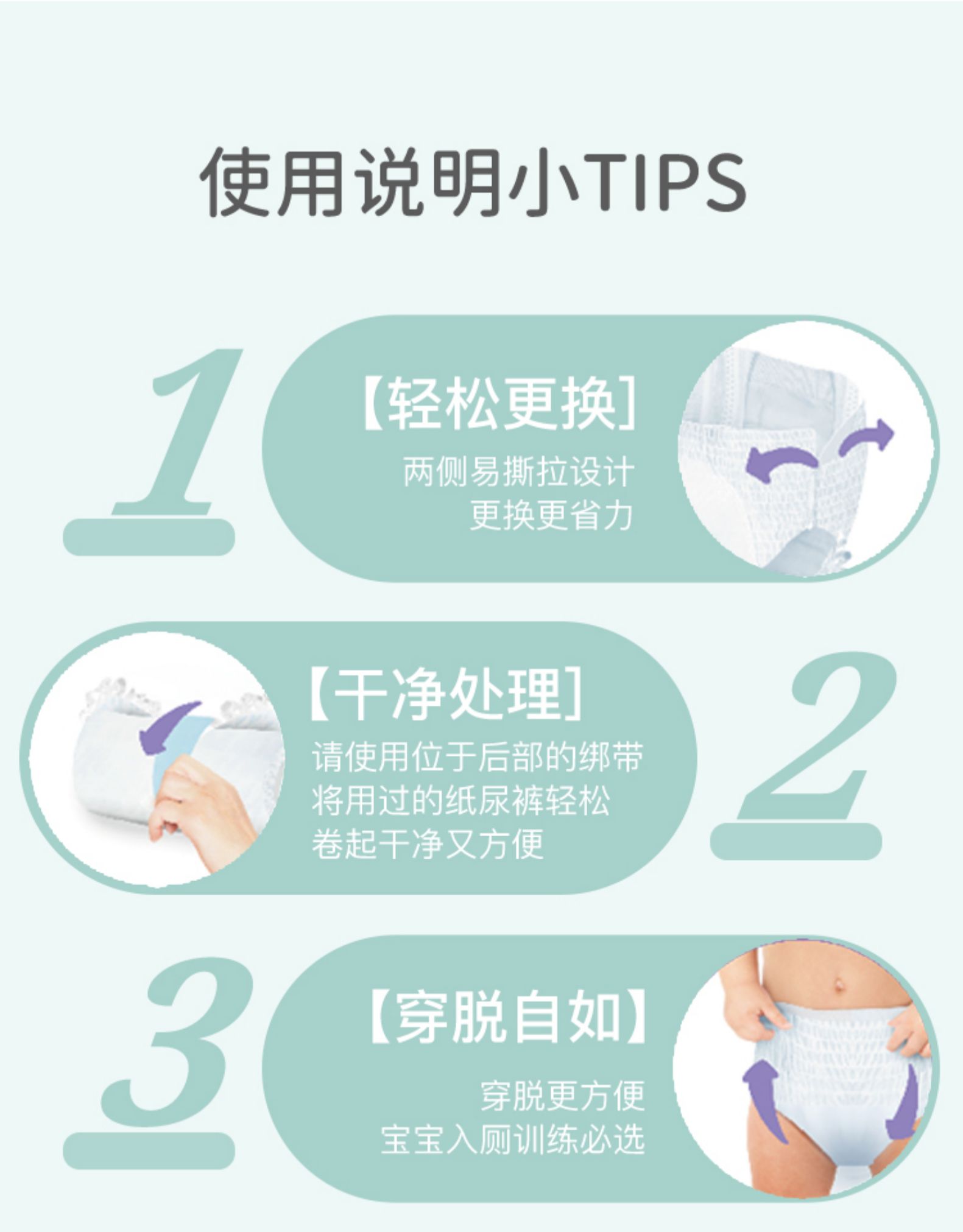 使用说明小TIPS

1

【轻松更换】

两侧易撕拉设计
更换更省力

【干净处理】

请使用位于后部的绑带
将用过的纸尿裤轻松
卷起干净又方便

2

3

【穿脱自如】

穿脱更方便
宝宝入厕训练必选