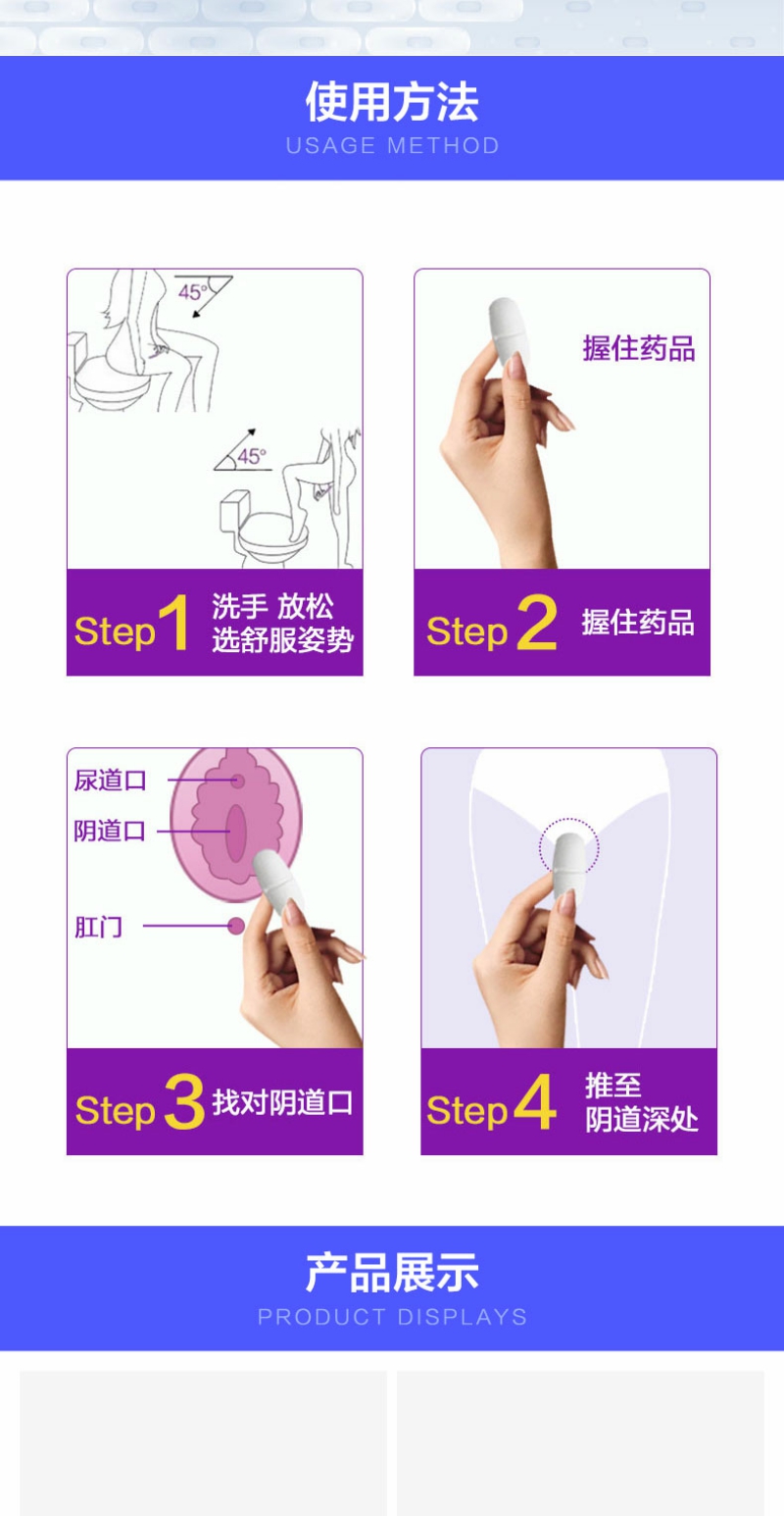 使用方法
USAGE METHOD

45°

45°

Step 1 洗手 放松 选舒服姿势

握住药品

Step 2 握住药品

尿道口
阴道口
肛门

Step 3 找对阴道口

Step 4 推至 阴道深处

产品展示
PRODUCT DISPLAYS